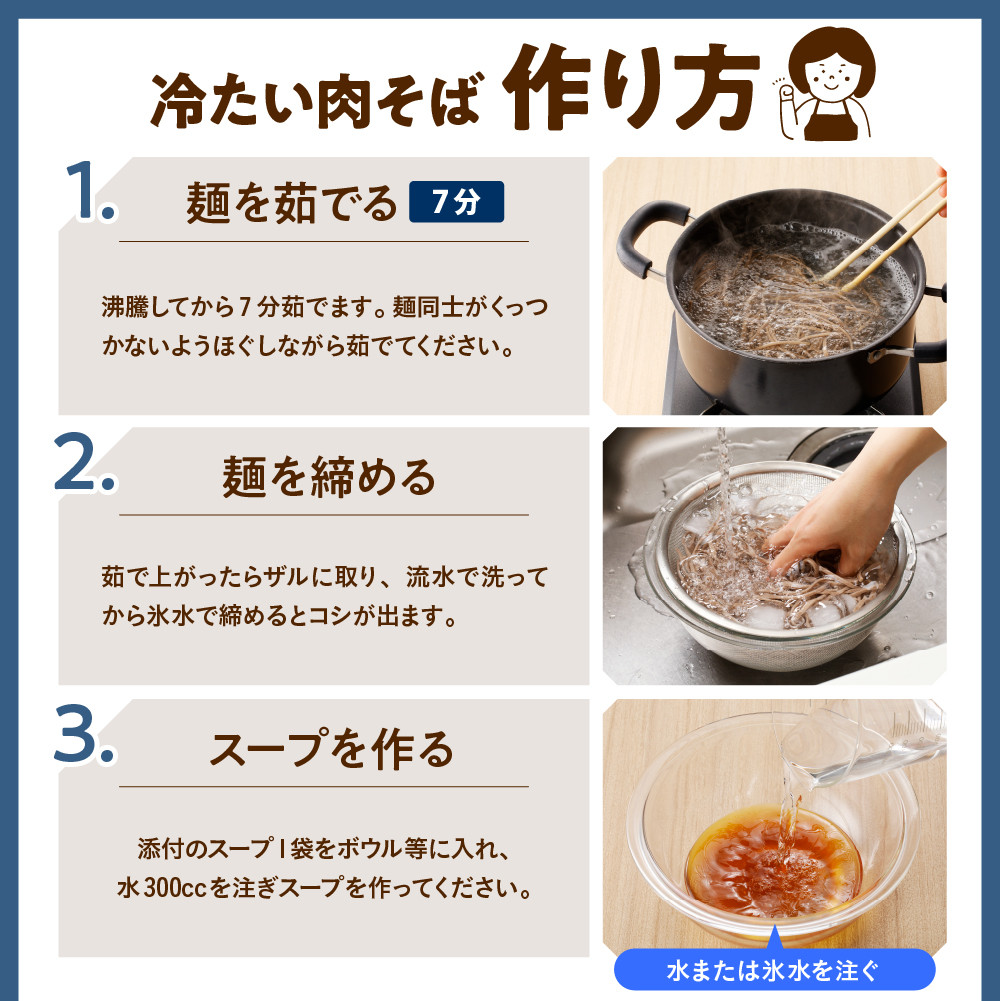 冷たい肉そば 作り方

1. 麺を茹でる 7分

沸騰してから7分茹でます。麺同士がくっつかないようほぐしながら茹でてください。

2. 麺を締める

茹で上がったらザルに取り、流水で洗ってから氷水で締めるとコシが出ます。

3. スープを作る

添付のスープ1袋をボウル等に入れ、水300ccを注ぎスープを作ってください。

水または氷水を注ぐ