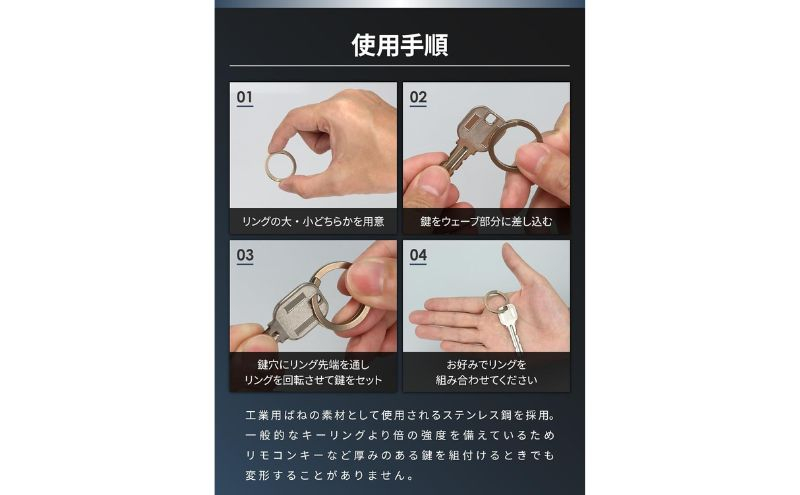 使用手順

01
リングの大・小どちらかを用意

02
鍵をウェーブ部分に差し込む

03
鍵穴にリング先端を通し
リングを回転させて鍵をセット

04
お好みでリングを
組み合わせてください

工業用ばねの素材として使用されるステンレス鋼を採用。一般的なキーリングより倍の強度を備えているためリモコンキーなど厚みのある鍵を組付けるときでも変形することがありません。