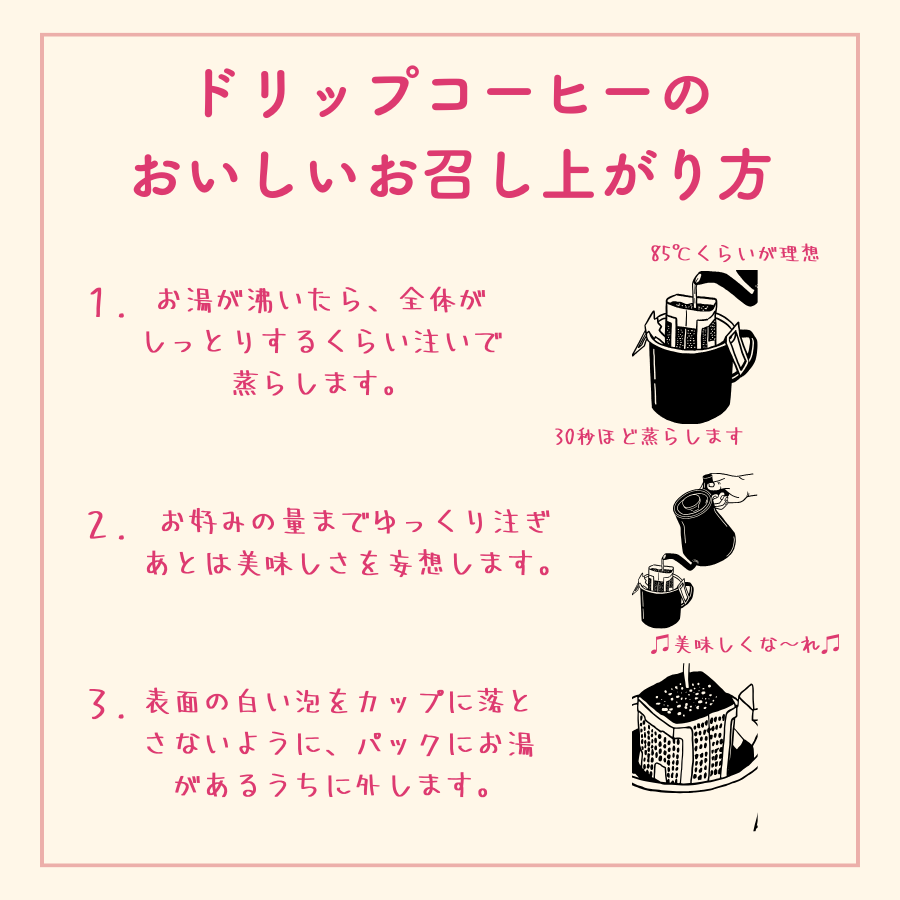 ドリップコーヒーの
おいしいお召し上がり方

85℃くらいが理想

1. お湯が沸いたら、全体がしっとりするくらい注いで蒸らします。

30秒ほど蒸らします

2. お好みの量までゆっくり注ぎあとは美味しさを妄想します。

♫美味しくな〜れ♫

3. 表面の白い泡をカップに落とさないように、パックにお湯があるうちに外します。