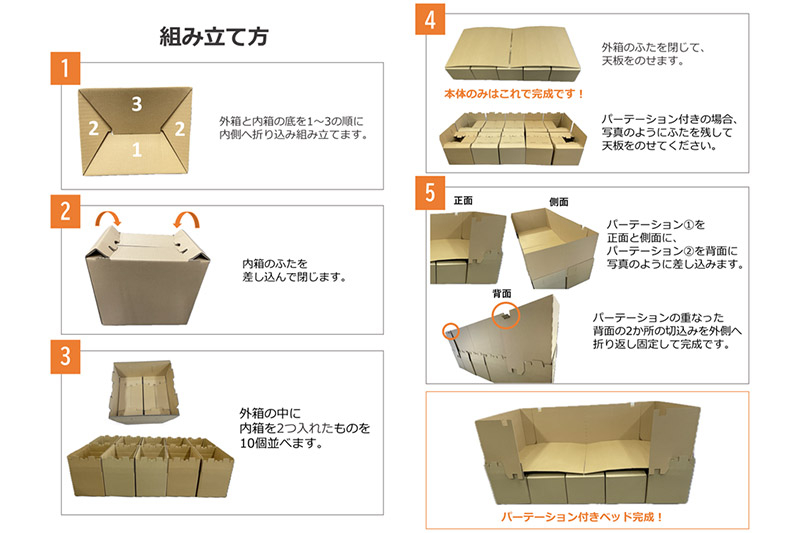 組み立て方

1

3
2
2
1

外箱と内箱の底を1～3の順に内側へ折り込み組み立てます。

2

内箱のふたを差し込んで閉じます。

3

外箱の中に内箱を2つ入れたものを10個並べます。

4

外箱のふたを閉じて、天板をのせます。

本体のみはこれで完成です！

パーテーション付きの場合、写真のようにふたを残して天板をのせてください。

5

正面

側面

パーテーション①を正面と側面に、パーテーション②を背面に写真のように差し込みます。

背面

パーテーションの重なった背面の2か所の切込みを外側へ折り返し固定して完成です。

パーテーション付きベッド完成！