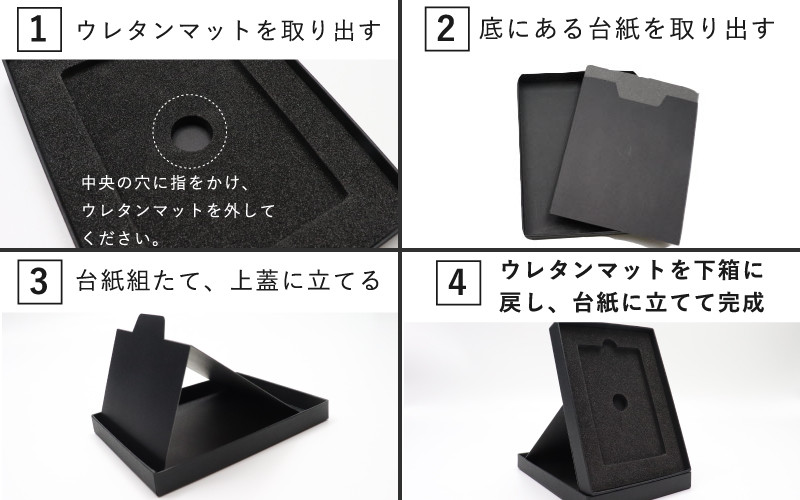 1 ウレタンマットを取り出す

中央の穴に指をかけ、ウレタンマットを外してください。

2 底にある台紙を取り出す

3 台紙組たて、上蓋に立てる

4 ウレタンマットを下箱に戻し、台紙に立てて完成