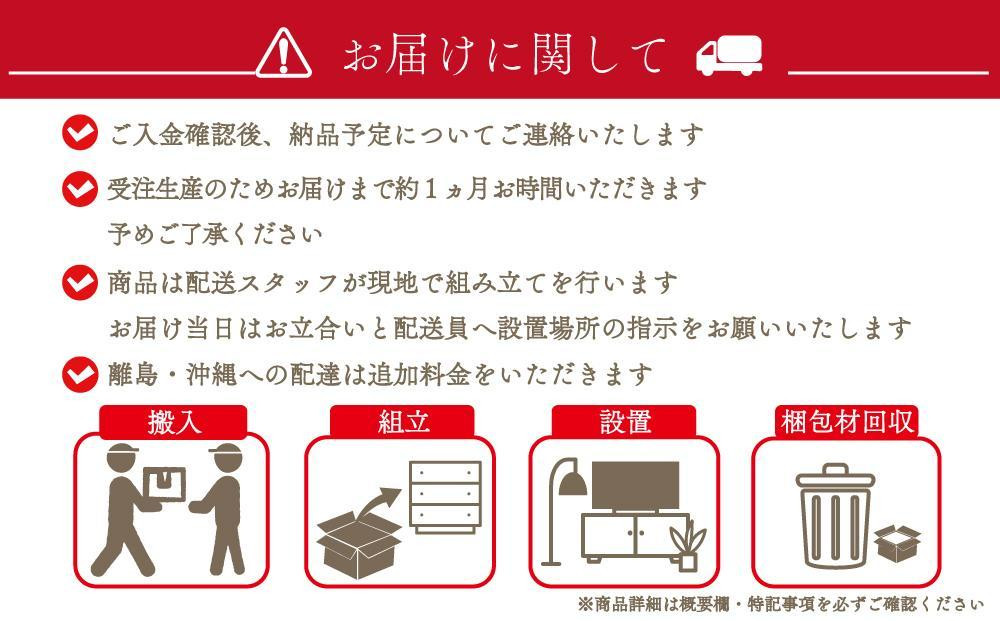 お届けに関して

ご入金確認後、納品予定についてご連絡いたします

受注生産のためお届けまで約１ヵ月お時間いただきます
予めご了承ください

商品は配送スタッフが現地で組み立てを行います
お届け当日はお立合いと配送員へ設置場所の指示をお願いいたします

離島・沖縄への配達は追加料金をいただきます

搬入

組立

設置

梱包材回収

※商品詳細は概要欄・特記事項を必ずご確認ください