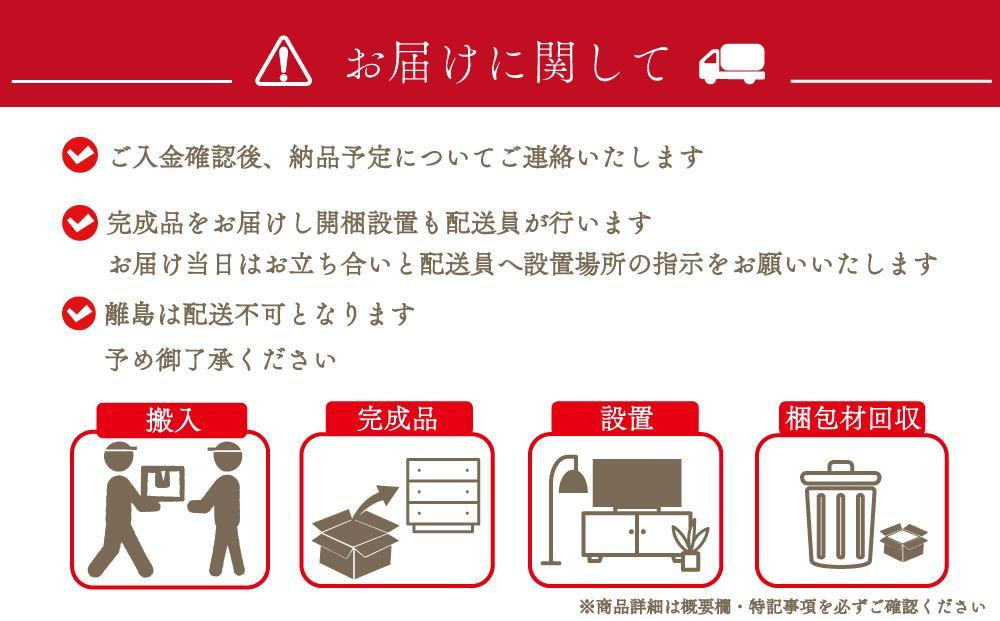 お届けに関して

ご入金確認後、納品予定についてご連絡いたします

完成品をお届けし開梱設置も配送員が行います
お届け当日はお立ち合いと配送員へ設置場所の指示をお願いいたします

離島は配送不可となります
予め御了承ください

搬入

完成品

設置

梱包材回収

※商品詳細は概要欄・特記事項を必ずご確認ください