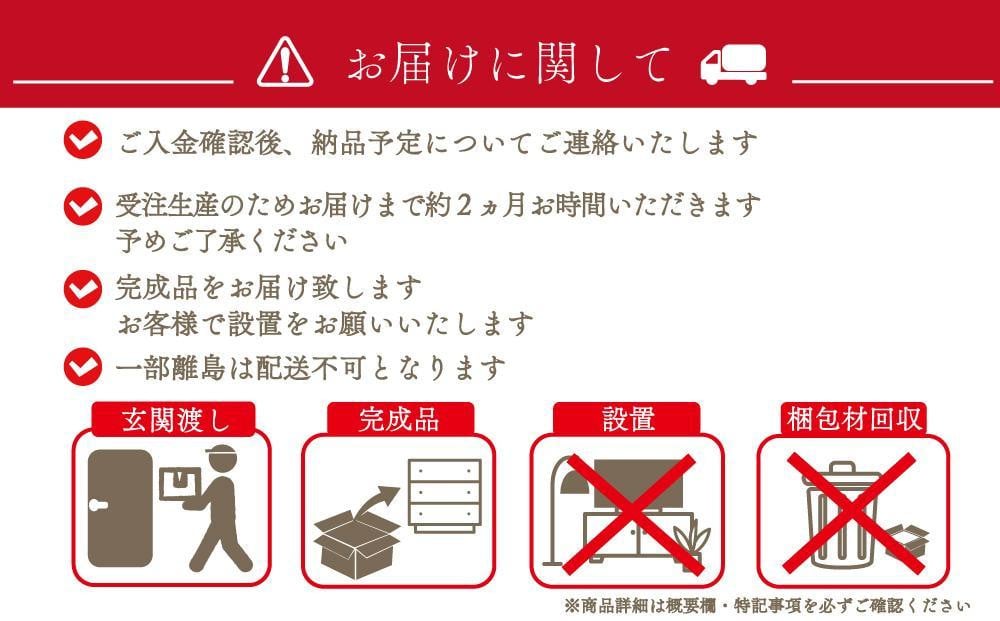 お届けに関して

ご入金確認後、納品予定についてご連絡いたします

受注生産のためお届けまで約２ヵ月お時間いただきます
予めご了承ください

完成品をお届け致します
お客様で設置をお願いいたします

一部離島は配送不可となります

玄関渡し

完成品

設置

梱包材回収

※商品詳細は概要欄・特記事項を必ずご確認ください