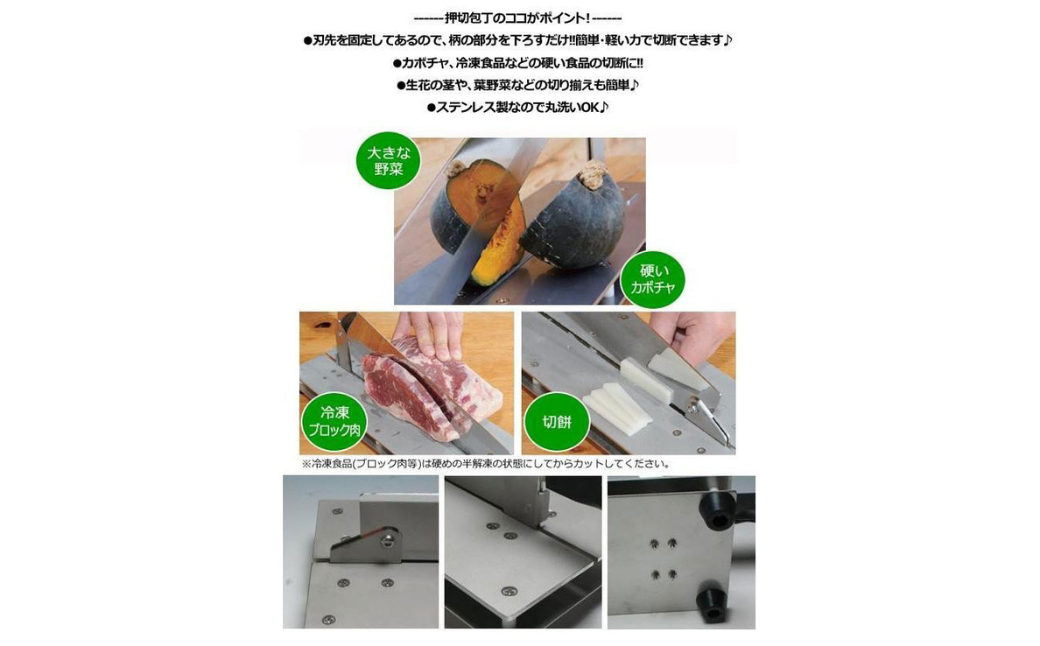 ------押切包丁のココがポイント!------
●刃先を固定してあるので、柄の部分を下ろすだけ!!簡単・軽い力で切断できます♪
●カボチャ、冷凍食品などの硬い食品の切断に!!
●生花の茎や、葉野菜などの切り揃えも簡単♪
●ステンレス製なので丸洗いOK♪

大きな野菜

硬いカボチャ

冷凍ブロック肉

切餅

※冷凍食品(ブロック肉等)は硬めの半解凍の状態にしてからカットしてください。