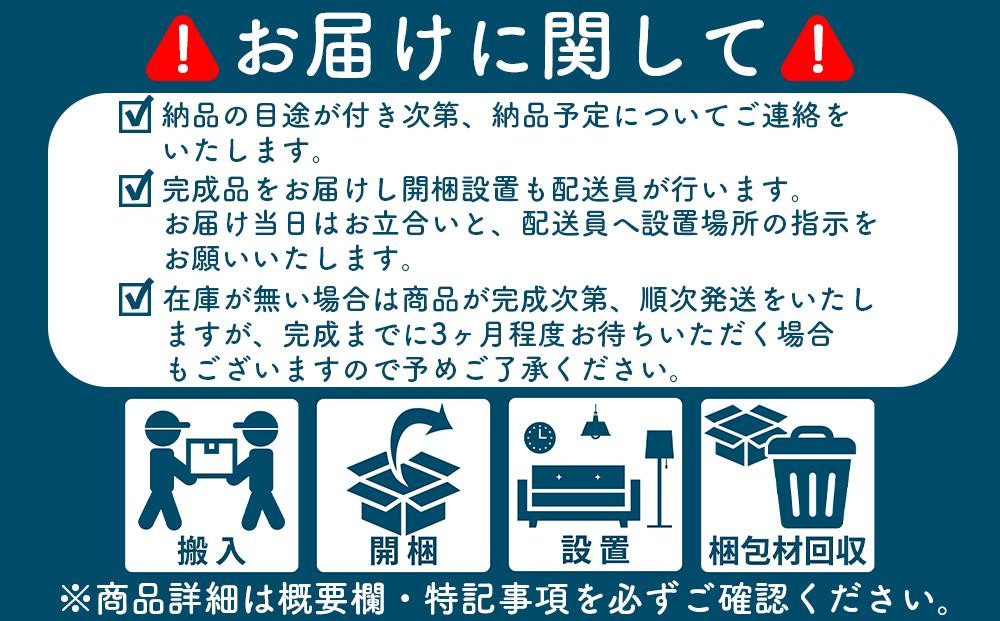 お届けに関して

納品の目途が付き次第、納品予定についてご連絡をいたします。

完成品をお届けし開梱設置も配送員が行います。お届け当日はお立合いと、配送員へ設置場所の指示をお願いいたします。

在庫が無い場合は商品が完成次第、順次発送をいたしますが、完成までに3ヶ月程度お待ちいただく場合もございますので予めご了承ください。

搬入

開梱

設置

梱包材回収

※商品詳細は概要欄・特記事項を必ずご確認ください。