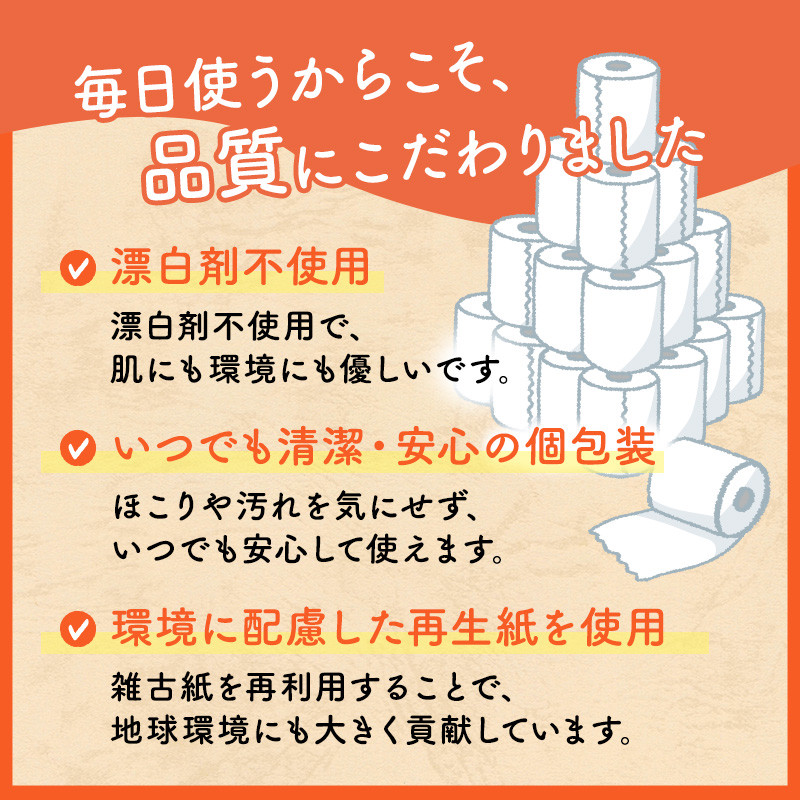 毎日使うからこそ、
品質にこだわりました

漂白剤不使用

漂白剤不使用で、
肌にも環境にも優しいです。

いつでも清潔・安心の個包装

ほこりや汚れを気にせず、
いつでも安心して使えます。

環境に配慮した再生紙を使用

雑古紙を再利用することで、
地球環境にも大きく貢献しています。