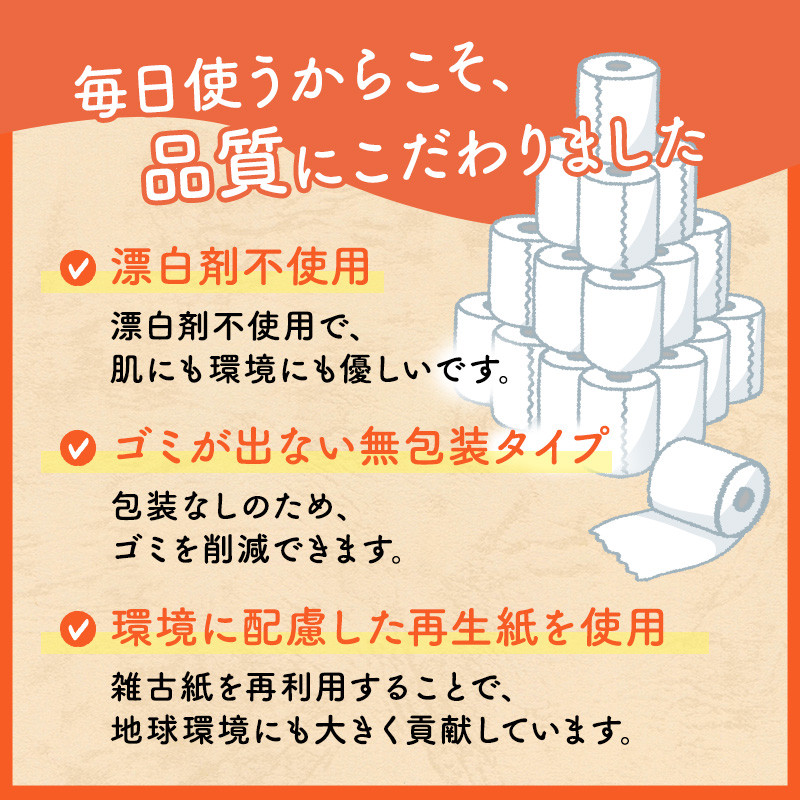 毎日使うからこそ、
品質にこだわりました

漂白剤不使用

漂白剤不使用で、
肌にも環境にも優しいです。

ゴミが出ない無包装タイプ

包装なしのため、
ゴミを削減できます。

環境に配慮した再生紙を使用

雑古紙を再利用することで、
地球環境にも大きく貢献しています。