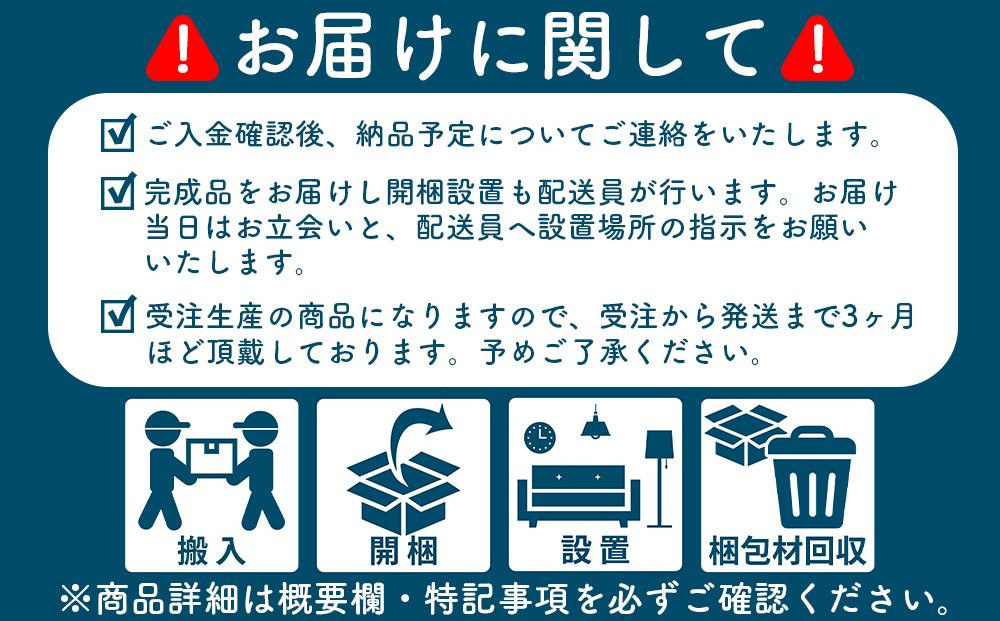 お届けに関して

ご入金確認後、納品予定についてご連絡をいたします。

完成品をお届けし開梱設置も配送員が行います。お届け当日はお立会いと、配送員へ設置場所の指示をお願いいたします。

受注生産の商品になりますので、受注から発送まで3ヶ月ほど頂戴しております。予めご了承ください。

搬入

開梱

設置

梱包材回収

※商品詳細は概要欄・特記事項を必ずご確認ください。