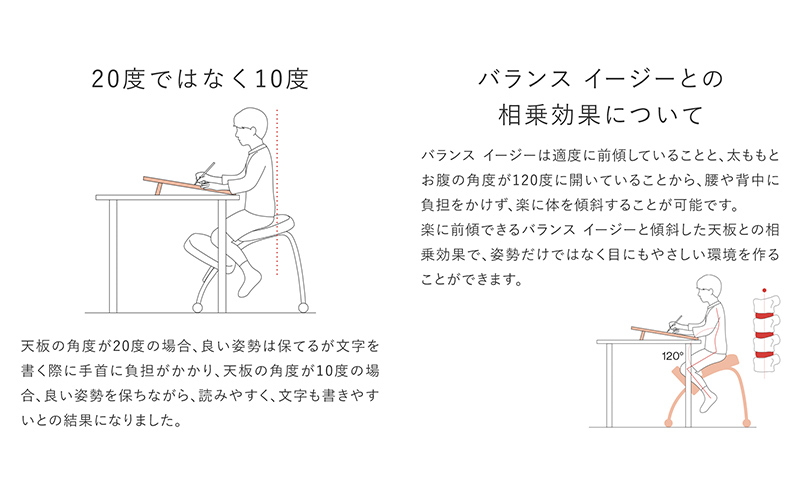 20度ではなく10度

天板の角度が20度の場合、良い姿勢は保てるが文字を書く際に手首に負担がかかり、天板の角度が10度の場合、良い姿勢を保ちながら、読みやすく、文字も書きやすいとの結果になりました。

バランス イージーとの相乗効果について

バランス イージーは適度に前傾していることと、太ももとお腹の角度が120度に開いていることから、腰や背中に負担をかけず、楽に体を傾斜することが可能です。
楽に前傾できるバランス イージーと傾斜した天板との相乗効果で、姿勢だけではなく目にもやさしい環境を作ることができます。

120°