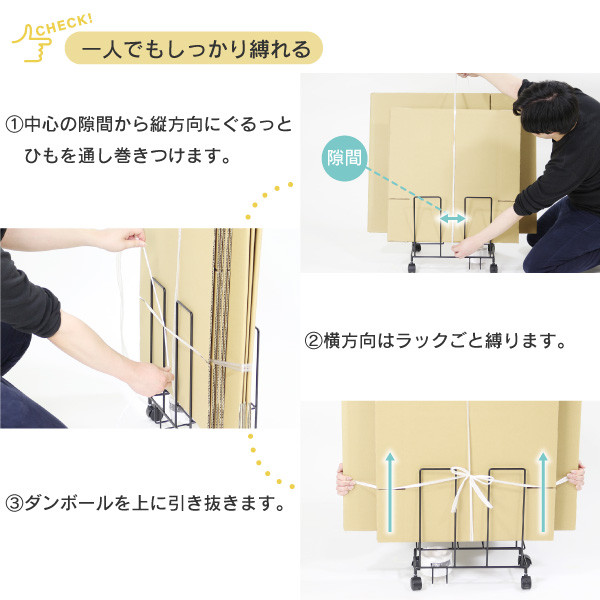 CHECK!
一人でもしっかり縛れる

①中心の隙間から縦方向にぐるっとひもを通し巻きつけます。

隙間

②横方向はラックごと縛ります。

③ダンボールを上に引き抜きます。