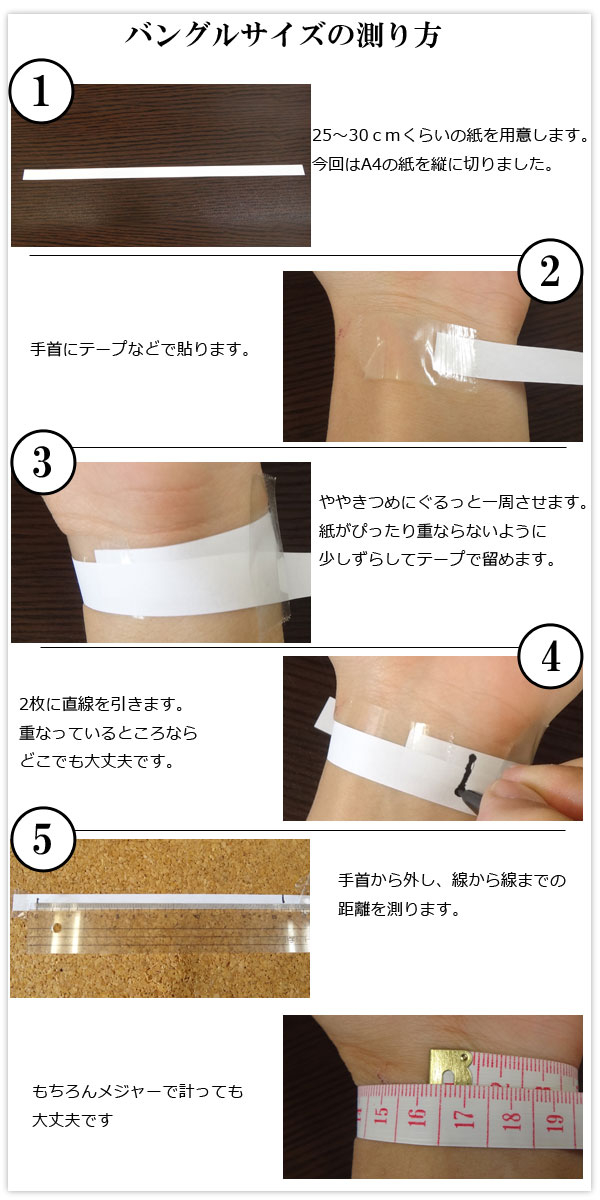 バングルサイズの測り方

1

25～30ｃｍくらいの紙を用意します。
今回はA4の紙を縦に切りました。

2

手首にテープなどで貼ります。

3

ややきつめにぐるっと一周させます。
紙がぴったり重ならないように
少しずらしてテープで留めます。

4

2枚に直線を引きます。
重なっているところなら
どこでも大丈夫です。

5

手首から外し、線から線までの
距離を測ります。

もちろんメジャーで計っても
大丈夫です

15 16 17 18 19