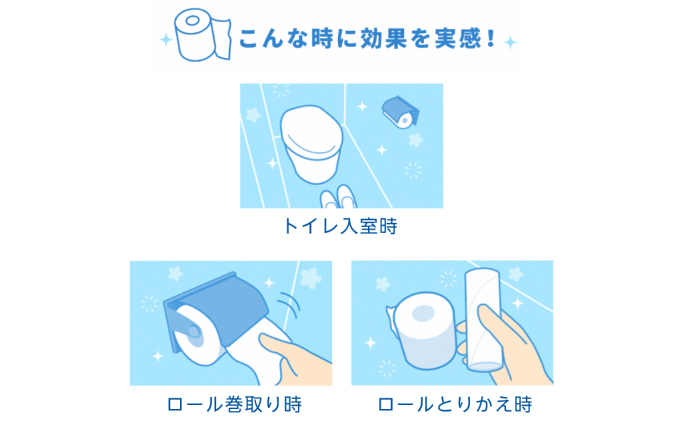 こんな時に効果を実感！

トイレ入室時

ロール巻取り時

ロールとりかえ時