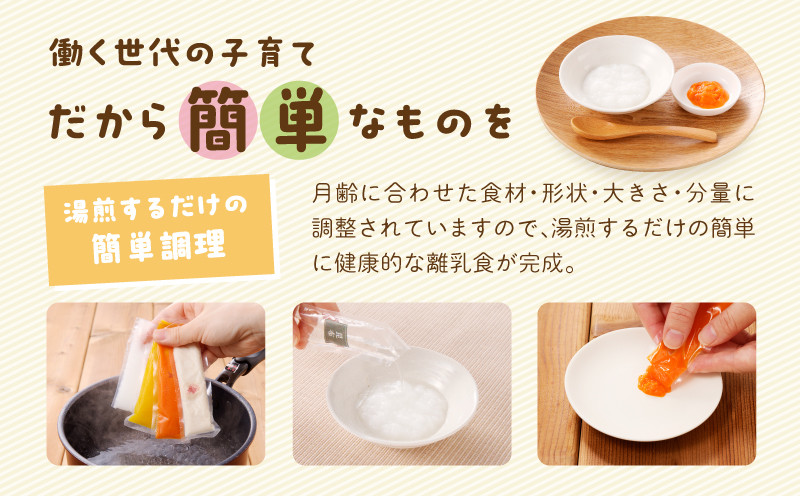 働く世代の子育て
だから簡単なものを

湯煎するだけの
簡単調理

月齢に合わせた食材・形状・大きさ・分量に調整されていますので、湯煎するだけの簡単に健康的な離乳食が完成。