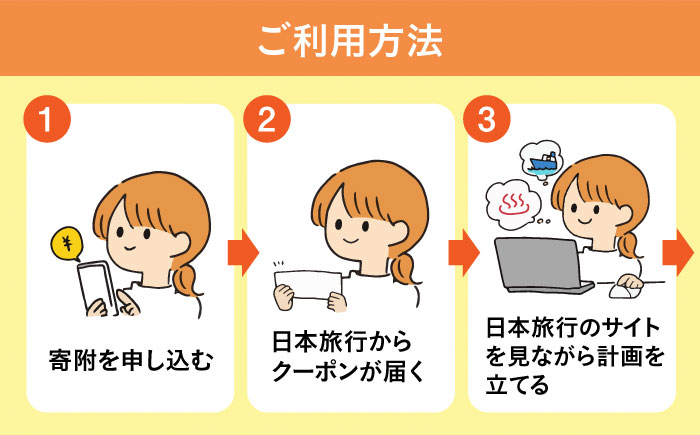 ご利用方法

1

¥

寄附を申し込む

2

日本旅行からクーポンが届く

3

日本旅行のサイトを見ながら計画を立てる