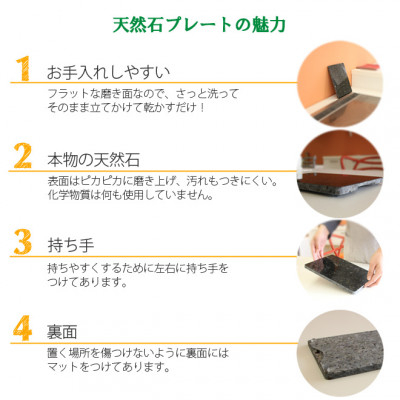 天然石プレートの魅力

1 お手入れしやすい

フラットな磨き面なので、さっと洗って
そのまま立てかけて乾かすだけ！

2 本物の天然石

表面はピカピカに磨き上げ、汚れもつきにくい。
化学物質は何も使用していません。

3 持ち手

持ちやすくするために左右に持ち手を
つけてあります。

4 裏面

置く場所を傷つけないように裏面には
マットをつけてあります。