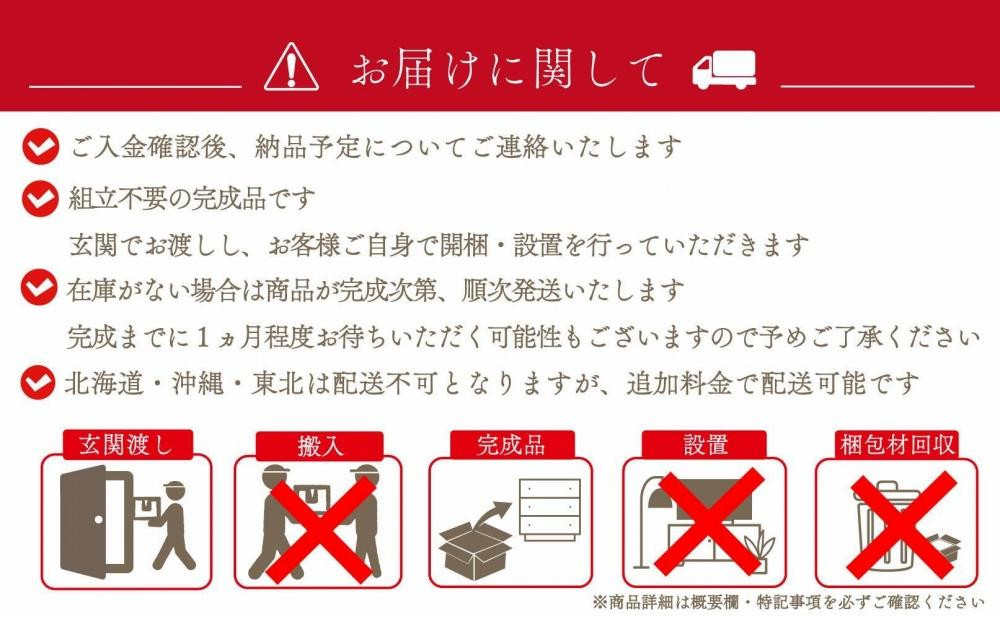 お届けに関して

ご入金確認後、納品予定についてご連絡いたします

組立不要の完成品です
玄関でお渡しし、お客様ご自身で開梱・設置を行っていただきます

在庫がない場合は商品が完成次第、順次発送いたします
完成までに1ヵ月程度お待ちいただく可能性もございますので予めご了承ください

北海道・沖縄・東北は配送不可となりますが、追加料金で配送可能です

玄関渡し

搬入

完成品

設置

梱包材回収

※商品詳細は概要欄・特記事項を必ずご確認ください