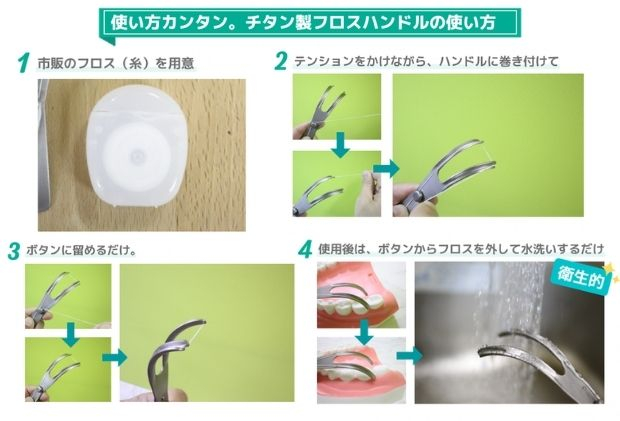 使い方カンタン。チタン製フロスハンドルの使い方

1 市販のフロス（糸）を用意

2 テンションをかけながら、ハンドルに巻き付けて

3 ボタンに留めるだけ。

4 使用後は、ボタンからフロスを外して水洗いするだけ

衛生的