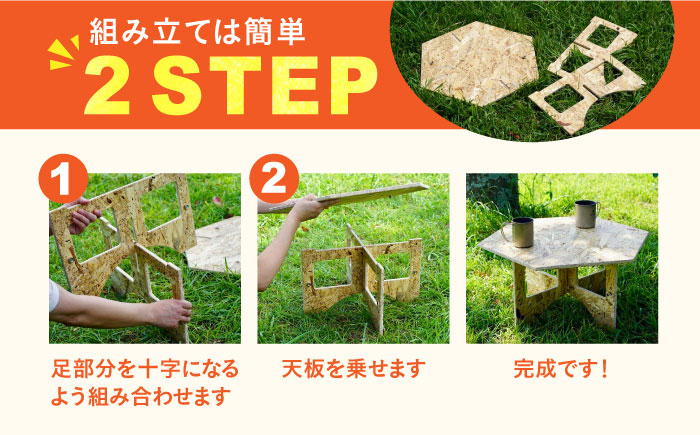 組み立ては簡単
2 STEP

1
足部分を十字になるよう組み合わせます

2
天板を乗せます

完成です！