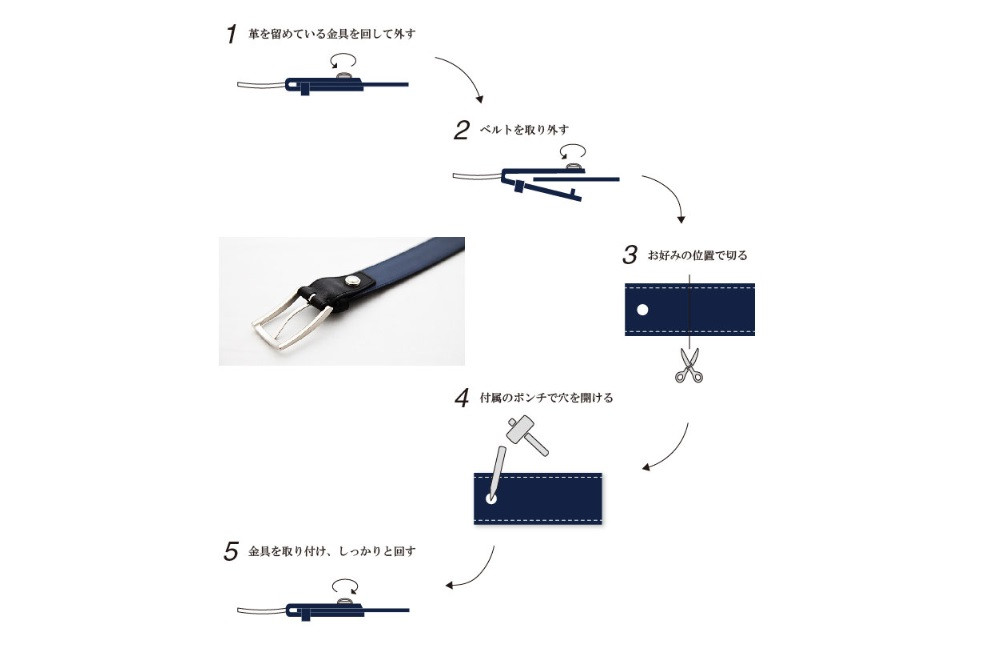 1 革を留めている金具を回して外す

2 ベルトを取り外す

3 お好みの位置で切る

4 付属のポンチで穴を開ける

5 金具を取り付け、しっかりと回す