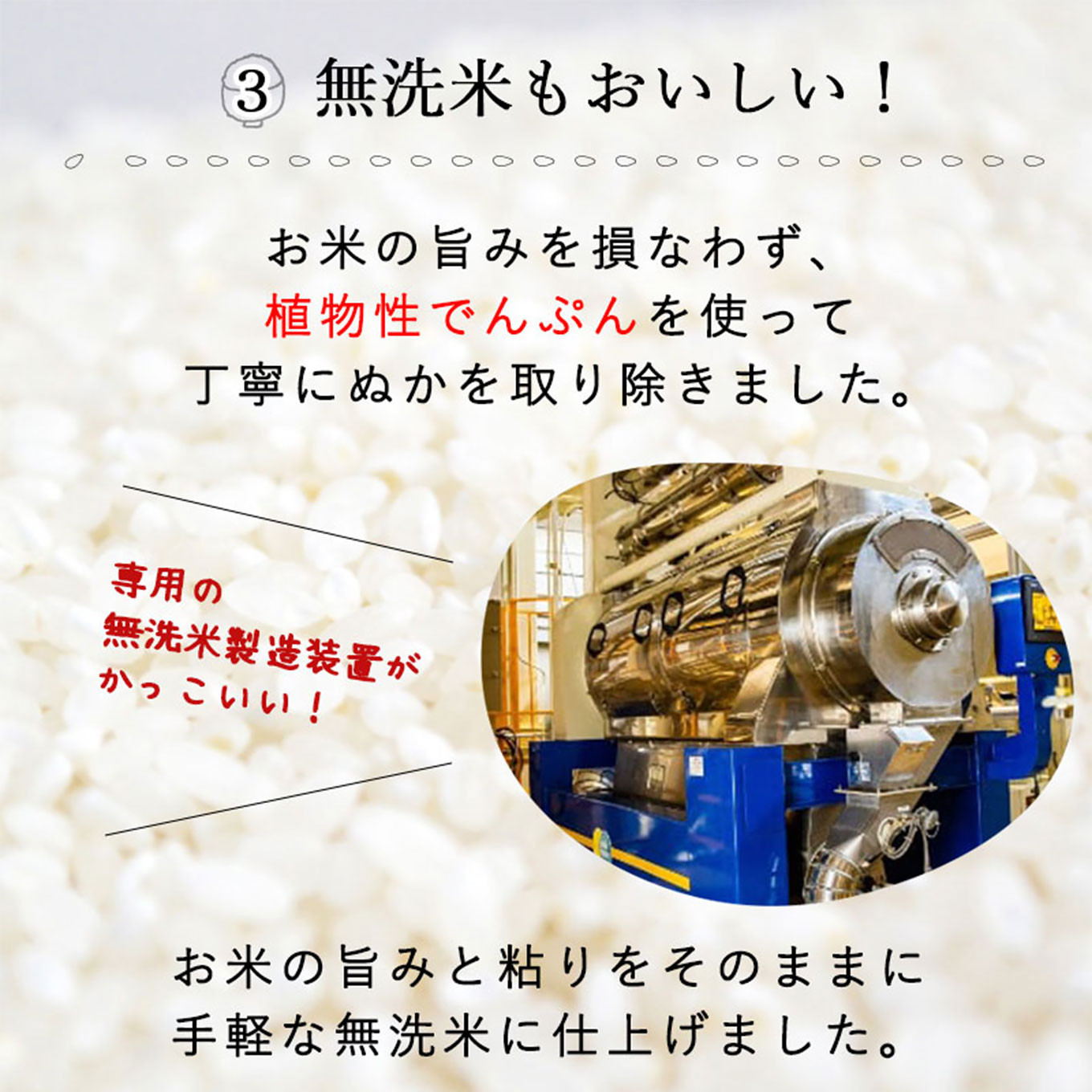 3 無洗米もおいしい！

お米の旨みを損なわず、
植物性でんぷんを使って
丁寧にぬかを取り除きました。

専用の
無洗米製造装置が
かっこいい！

お米の旨みと粘りをそのままに
手軽な無洗米に仕上げました。