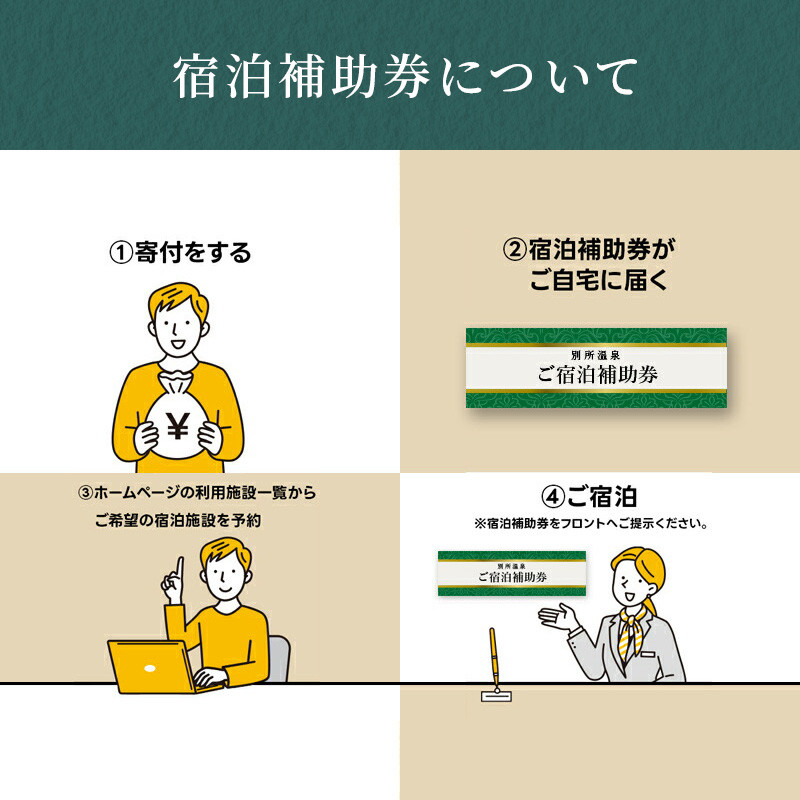 宿泊補助券について

①寄付をする

¥

②宿泊補助券が
ご自宅に届く

別所温泉
ご宿泊補助券

③ホームページの利用施設一覧から
ご希望の宿泊施設を予約

④ご宿泊
※宿泊補助券をフロントへご提示ください。

別所温泉
ご宿泊補助券