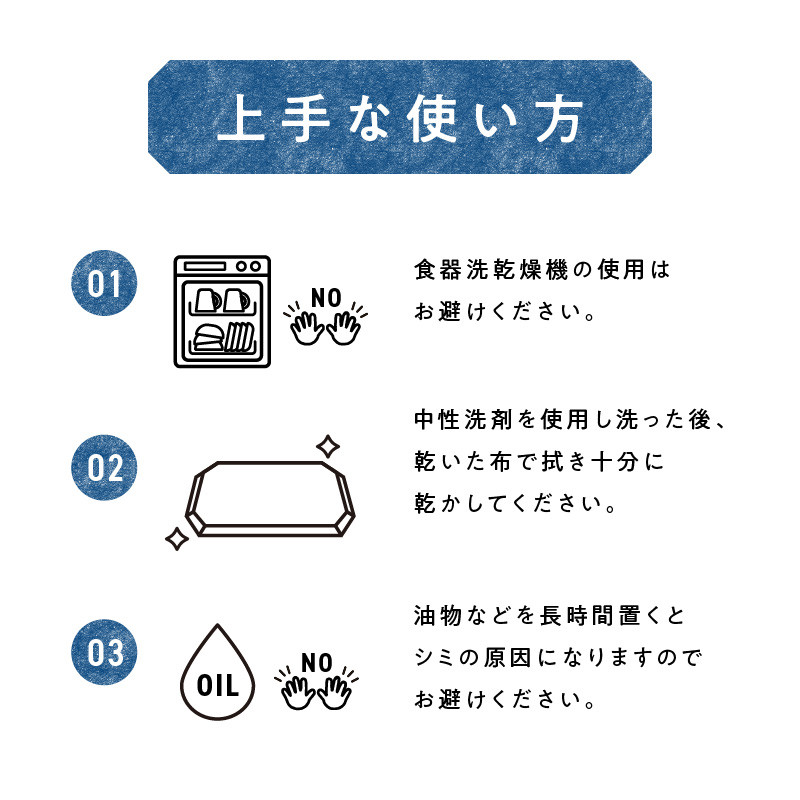 上手な使い方

01

NO

食器洗乾燥機の使用はお避けください。

02

中性洗剤を使用し洗った後、乾いた布で拭き十分に乾かしてください。

03

OIL

NO

油物などを長時間置くとシミの原因になりますのでお避けください。