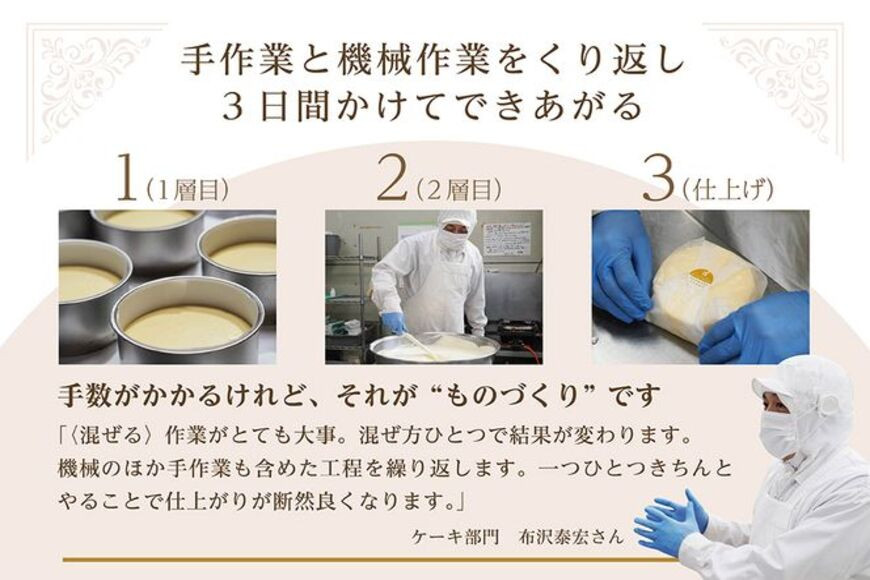 手作業と機械作業をくり返し
3日間かけてできあがる

1（1層目）

2（2層目）

3（仕上げ）

手数がかかるけれど、それが“ものづくり”です

「〈混ぜる〉作業がとても大事。混ぜ方ひとつで結果が変わります。機械のほか手作業も含めた工程を繰り返します。一つひとつきちんとやることで仕上がりが断然良くなります。」

ケーキ部門　布沢泰宏さん