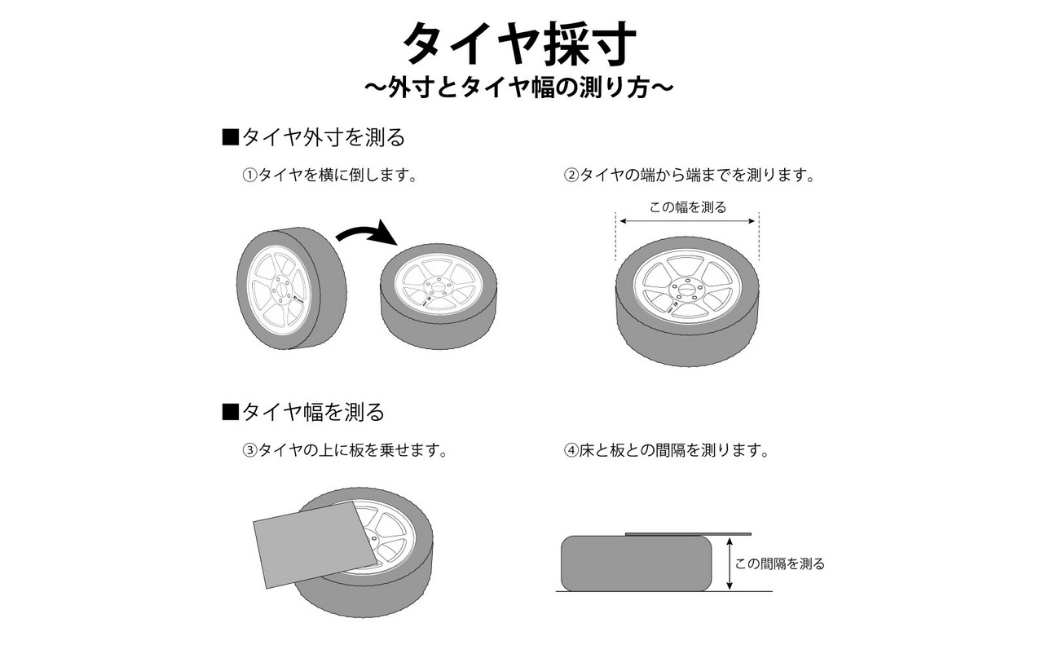 タイヤ採寸
～外寸とタイヤ幅の測り方～

■タイヤ外寸を測る

①タイヤを横に倒します。

②タイヤの端から端までを測ります。

この幅を測る

■タイヤ幅を測る

③タイヤの上に板を乗せます。

④床と板との間隔を測ります。

この間隔を測る