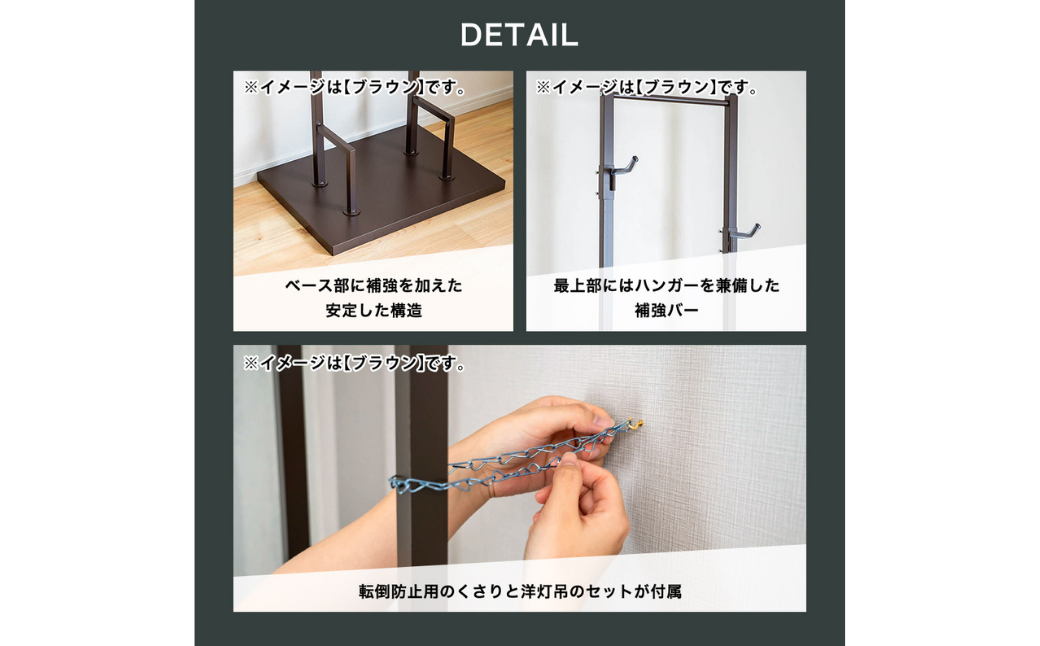 DETAIL

※イメージは【ブラウン】です。

ベース部に補強を加えた安定した構造

※イメージは【ブラウン】です。

最上部にはハンガーを兼備した補強バー

※イメージは【ブラウン】です。

転倒防止用のくさりと洋灯吊のセットが付属