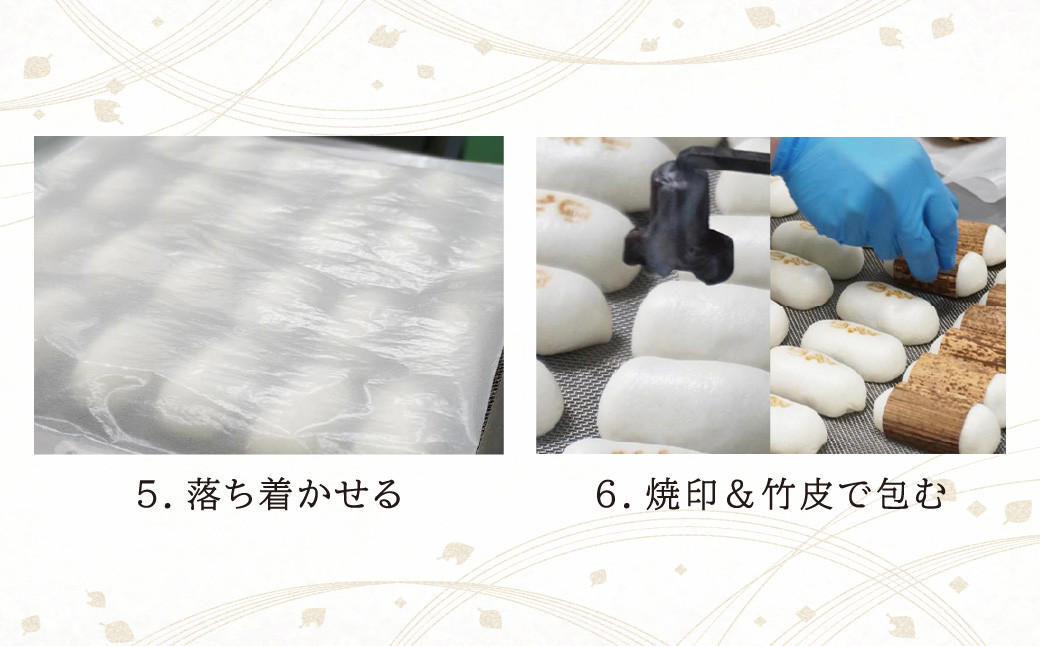 5. 落ち着かせる

6. 焼印＆竹皮で包む