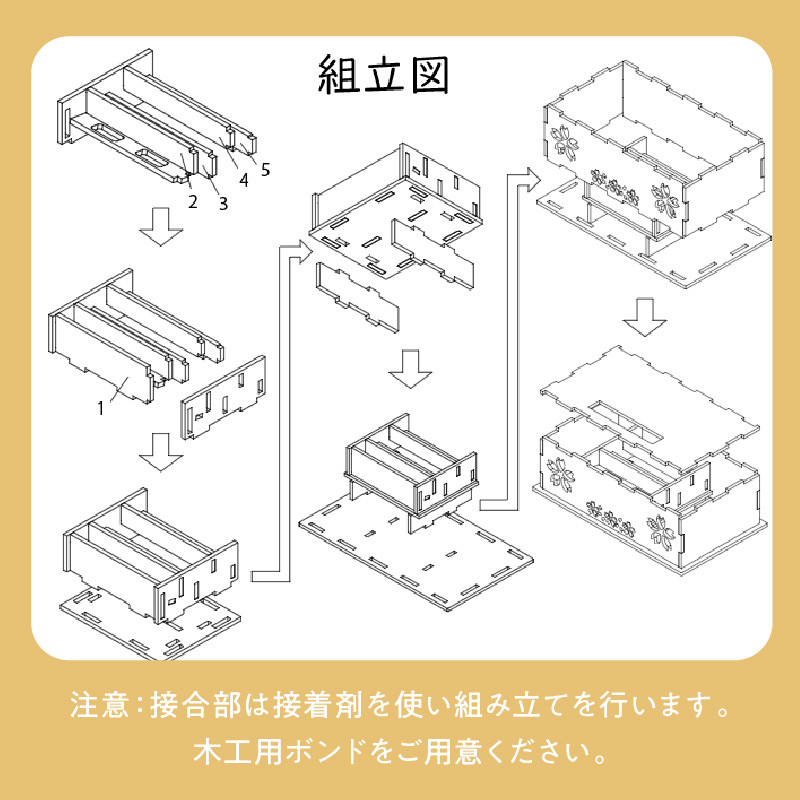 組立図

2
3
4
5

1

注意：接合部は接着剤を使い組み立てを行います。
木工用ボンドをご用意ください。