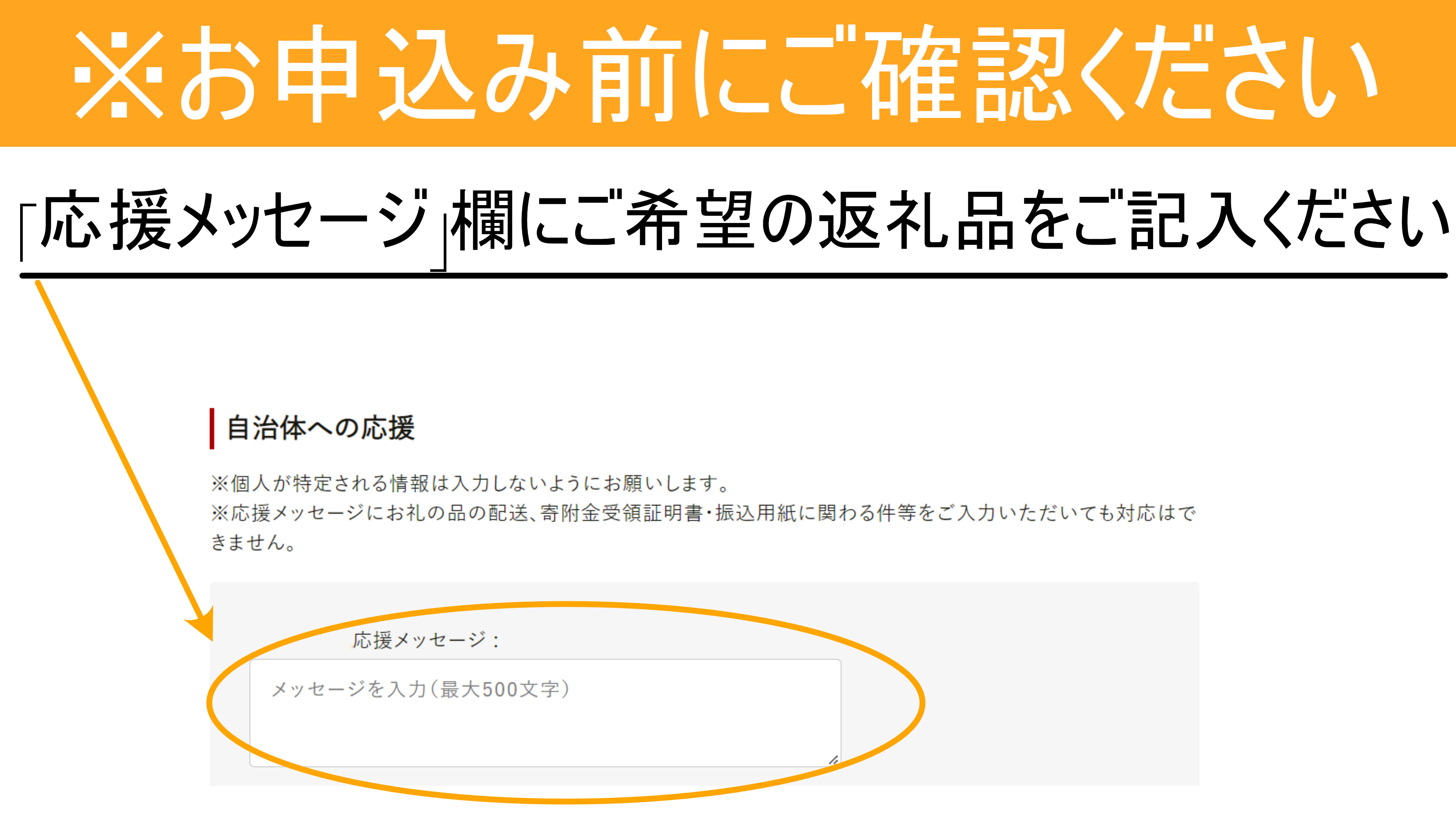 ※お申込み前にご確認ください

「応援メッセージ」欄にご希望の返礼品をご記入ください

自治体への応援

※個人が特定される情報は入力しないようにお願いします。
※応援メッセージにお礼の品の配送、寄附金受領証明書・振込用紙に関わる件等をご入力いただいても対応はできません。

応援メッセージ：

メッセージを入力（最大500文字）