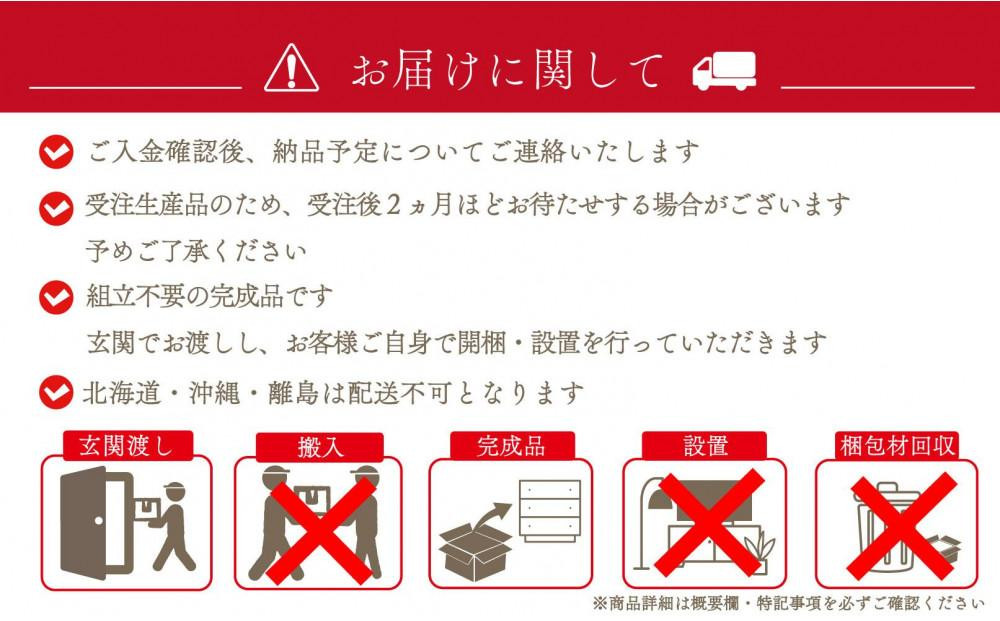 お届けに関して

ご入金確認後、納品予定についてご連絡いたします

受注生産品のため、受注後２ヵ月ほどお待たせする場合がございます
予めご了承ください

組立不要の完成品です
玄関でお渡しし、お客様ご自身で開梱・設置を行っていただきます

北海道・沖縄・離島は配送不可となります

玄関渡し

搬入

完成品

設置

梱包材回収

※商品詳細は概要欄・特記事項を必ずご確認ください