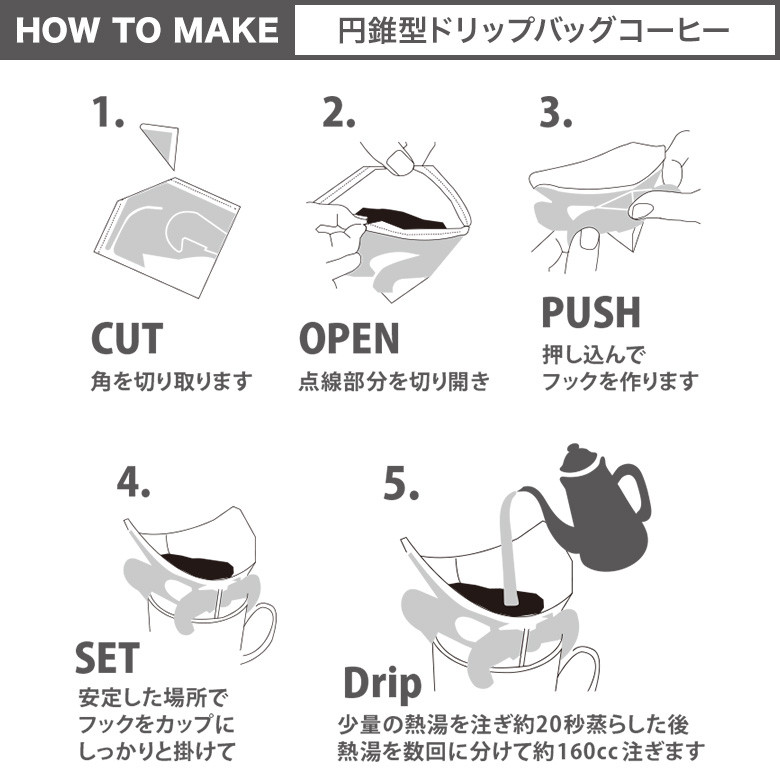 HOW TO MAKE
円錐型ドリップバッグコーヒー

1.
CUT
角を切り取ります

2.
OPEN
点線部分を切り開き

3.
PUSH
押し込んで
フックを作ります

4.
SET
安定した場所で
フックをカップに
しっかりと掛けて

5.
Drip
少量の熱湯を注ぎ約20秒蒸らした後
熱湯を数回に分けて約160cc注ぎます