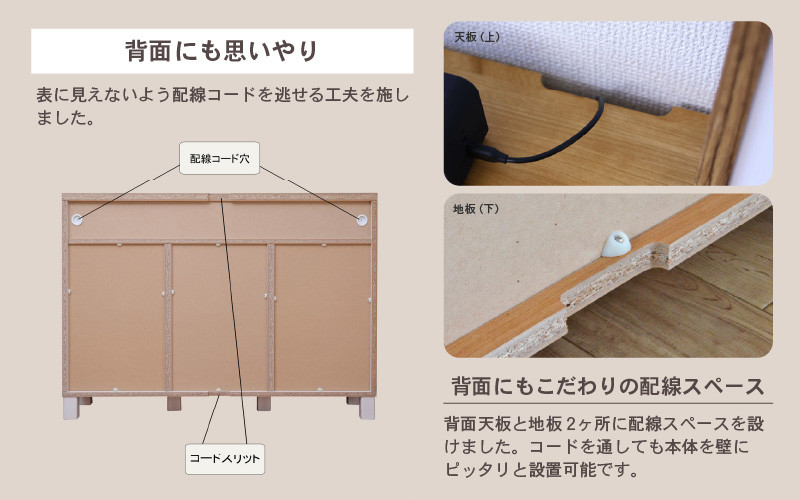 背面にも思いやり

表に見えないよう配線コードを逃せる工夫を施しました。

配線コード穴

コードスリット

天板（上）

地板（下）

背面にもこだわりの配線スペース

背面天板と地板２ヶ所に配線スペースを設けました。コードを通しても本体を壁にピッタリと設置可能です。