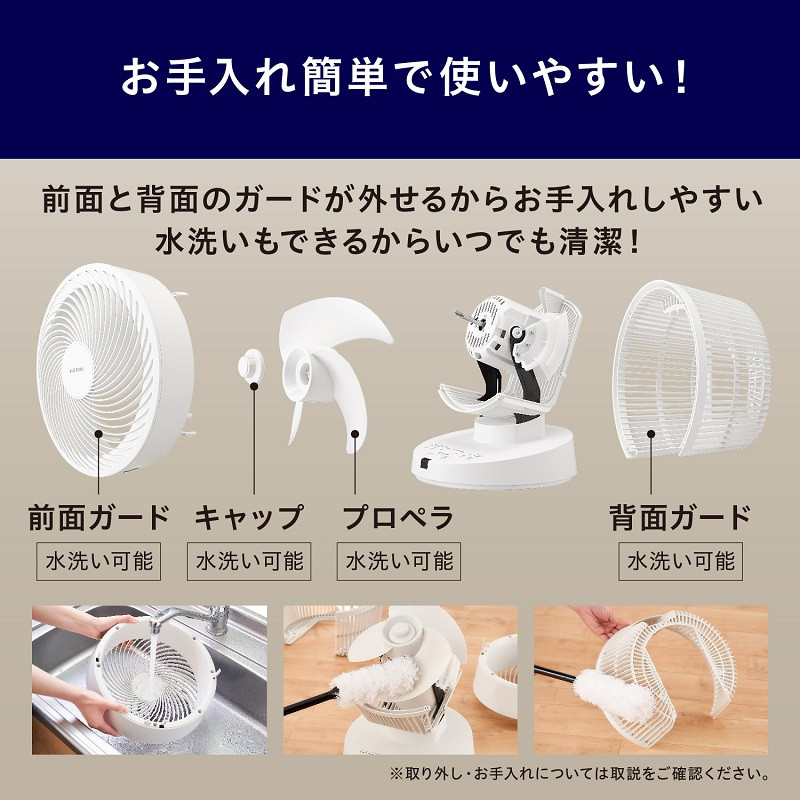 お手入れ簡単で使いやすい！

前面と背面のガードが外せるからお手入れしやすい
水洗いもできるからいつでも清潔！

前面ガード
水洗い可能

キャップ
水洗い可能

プロペラ
水洗い可能

背面ガード
水洗い可能

※取り外し・お手入れについては取説をご確認ください。