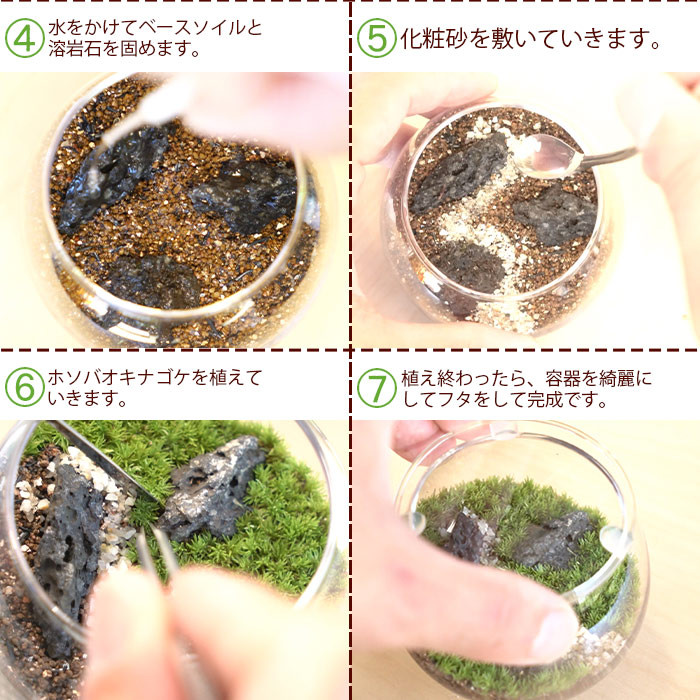 ④ 水をかけてベースソイルと溶岩石を固めます。

⑤ 化粧砂を敷いていきます。

⑥ ホソバオキナゴケを植えていきます。

⑦ 植え終わったら、容器を綺麗にしてフタをして完成です。