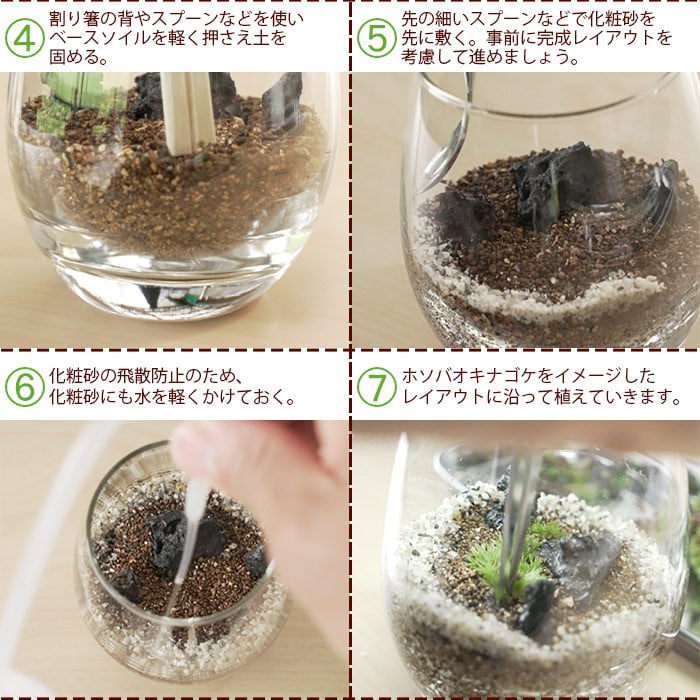 4 割り箸の背やスプーンなどを使いベースソイルを軽く押さえ土を固める。

5 先の細いスプーンなどで化粧砂を先に敷く。事前に完成レイアウトを考慮して進めましょう。

6 化粧砂の飛散防止のため、化粧砂にも水を軽くかけておく。

7 ホソバオキナゴケをイメージしたレイアウトに沿って植えていきます。