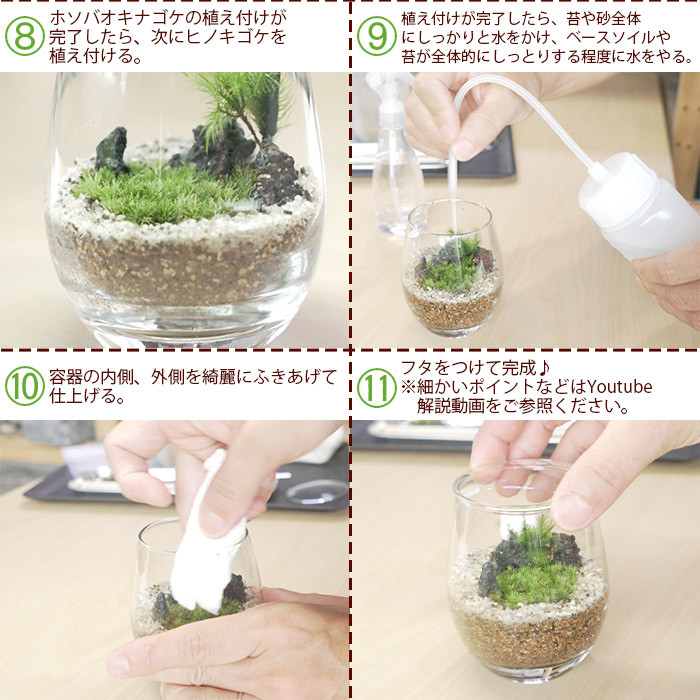 8 ホソバオキナゴケの植え付けが完了したら、次にヒノキゴケを植え付ける。

9 植え付けが完了したら、苔や砂全体にしっかりと水をかけ、ベースソイルや苔が全体的にしっとりする程度に水をやる。

10 容器の内側、外側を綺麗にふきあげて仕上げる。

11 フタをつけて完成♪
※細かいポイントなどはYoutube解説動画をご参照ください。