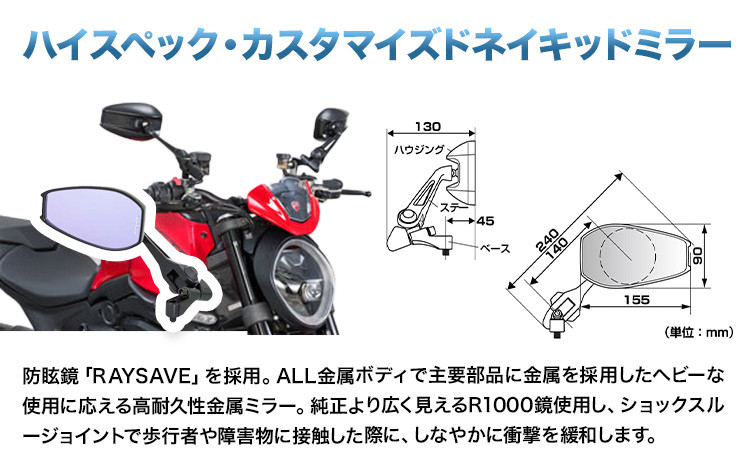 ハイスペック・カスタマイズドネイキッドミラー

130

ハウジング

ステー

45

ベース

240

140

90

155

(単位：mm)

防眩鏡「RAYSAVE」を採用。ALL金属ボディで主要部品に金属を採用したヘビーな使用に応える高耐久性金属ミラー。純正より広く見えるR1000鏡使用し、ショックスルージョイントで歩行者や障害物に接触した際に、しなやかに衝撃を緩和します。