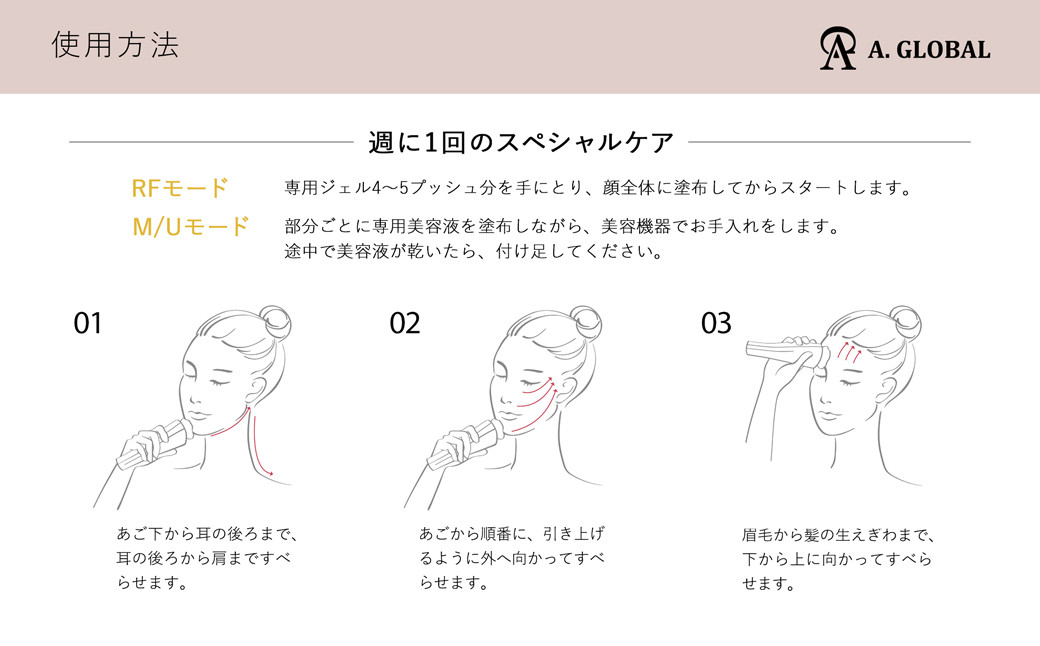 使用方法

A. GLOBAL

週に1回のスペシャルケア

RFモード　専用ジェル4〜5プッシュ分を手にとり、顔全体に塗布してからスタートします。

M/Uモード　部分ごとに専用美容液を塗布しながら、美容機器でお手入れをします。途中で美容液が乾いたら、付け足してください。

01

あご下から耳の後ろまで、耳の後ろから肩まですべらせます。

02

あごから順番に、引き上げるように外へ向かってすべらせます。

03

眉毛から髪の生えぎわまで、下から上に向かってすべらせます。