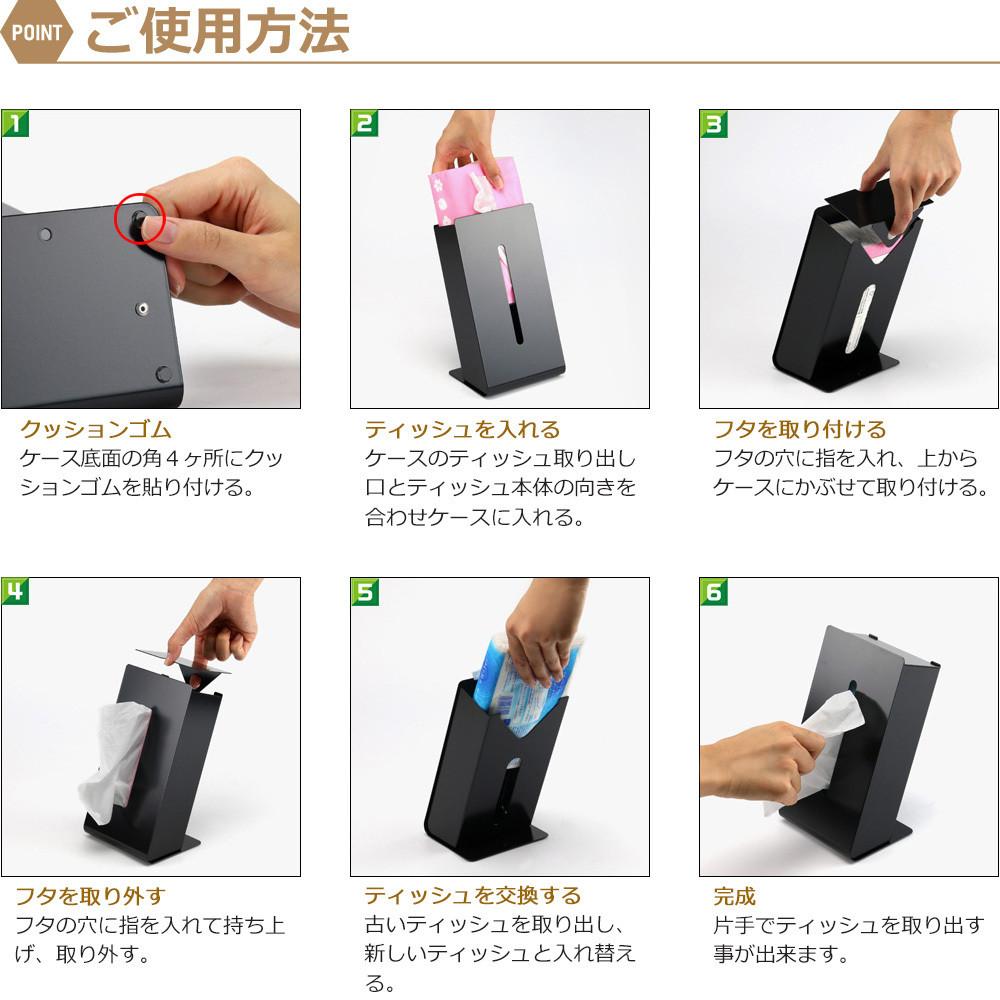 POINT ご使用方法

1

クッションゴム
ケース底面の角４ヶ所にクッションゴムを貼り付ける。

2

ティッシュを入れる
ケースのティッシュ取り出し口とティッシュ本体の向きを合わせケースに入れる。

3

フタを取り付ける
フタの穴に指を入れ、上からケースにかぶせて取り付ける。

4

フタを取り外す
フタの穴に指を入れて持ち上げ、取り外す。

5

ティッシュを交換する
古いティッシュを取り出し、新しいティッシュと入れ替える。

6

完成
片手でティッシュを取り出す事が出来ます。