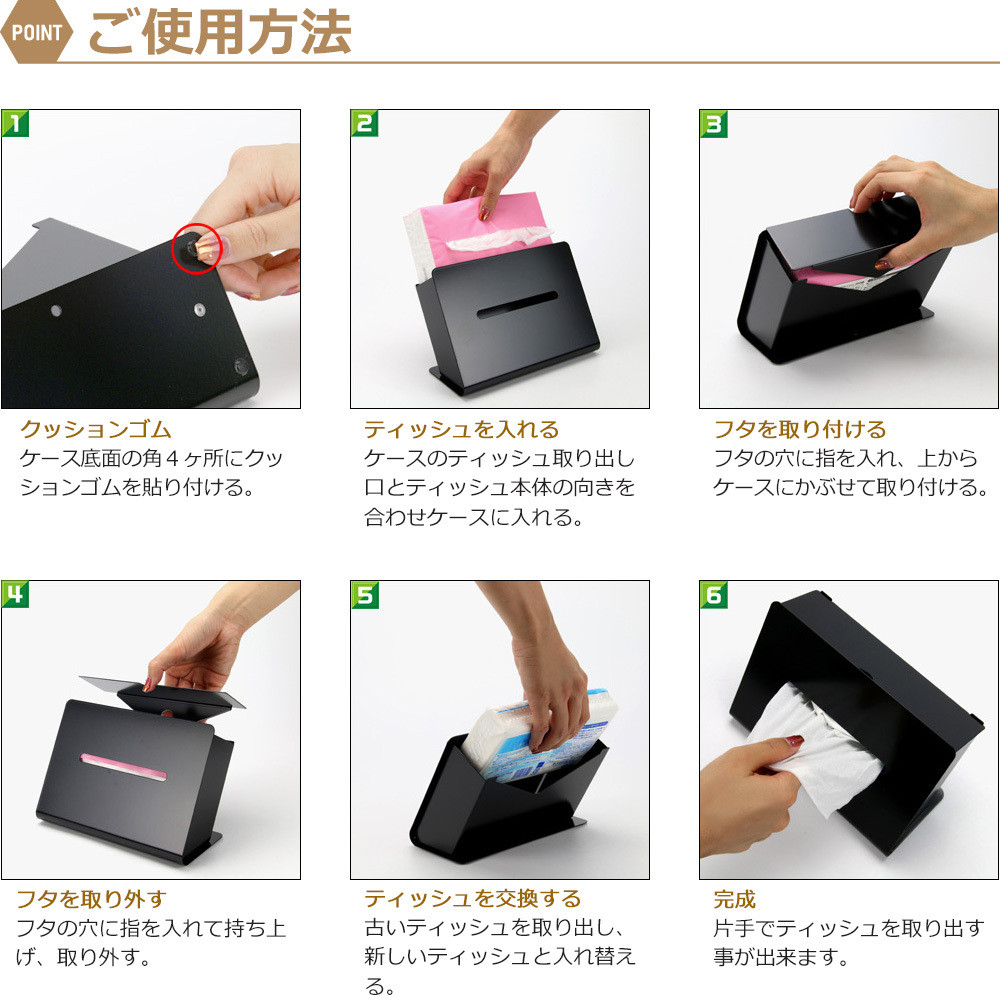 POINT ご使用方法

1

クッションゴム
ケース底面の角４ヶ所にクッションゴムを貼り付ける。

2

ティッシュを入れる
ケースのティッシュ取り出し口とティッシュ本体の向きを合わせケースに入れる。

3

フタを取り付ける
フタの穴に指を入れ、上からケースにかぶせて取り付ける。

4

フタを取り外す
フタの穴に指を入れて持ち上げ、取り外す。

5

ティッシュを交換する
古いティッシュを取り出し、新しいティッシュと入れ替える。

6

完成
片手でティッシュを取り出す事が出来ます。