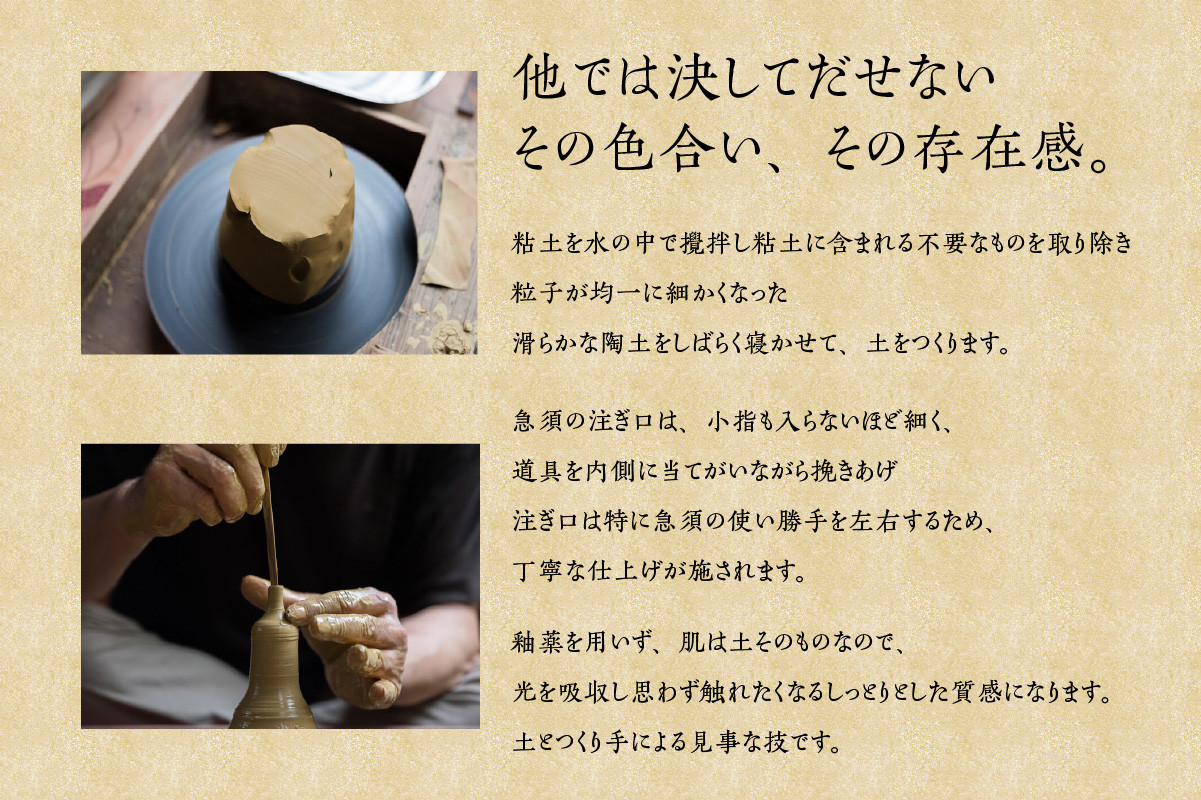 他では決してだせない
その色合い、その存在感。

粘土を水の中で攪拌し粘土に含まれる不要なものを取り除き
粒子が均一に細かくなった
滑らかな陶土をしばらく寝かせて、土をつくります。

急須の注ぎ口は、小指も入らないほど細く、
道具を内側に当てがいながら挽きあげ
注ぎ口は特に急須の使い勝手を左右するため、
丁寧な仕上げが施されます。

釉薬を用いず、肌は土そのものなので、
光を吸収し思わず触れたくなるしっとりとした質感になります。
土とつくり手による見事な技です。