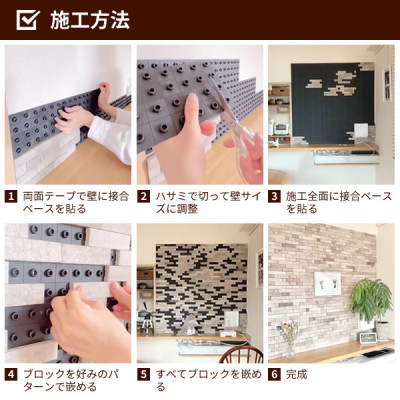 施工方法

1 両面テープで壁に接合ベースを貼る

2 ハサミで切って壁サイズに調整

3 施工全面に接合ベースを貼る

4 ブロックを好みのパターンで嵌める

5 すべてブロックを嵌める

6 完成