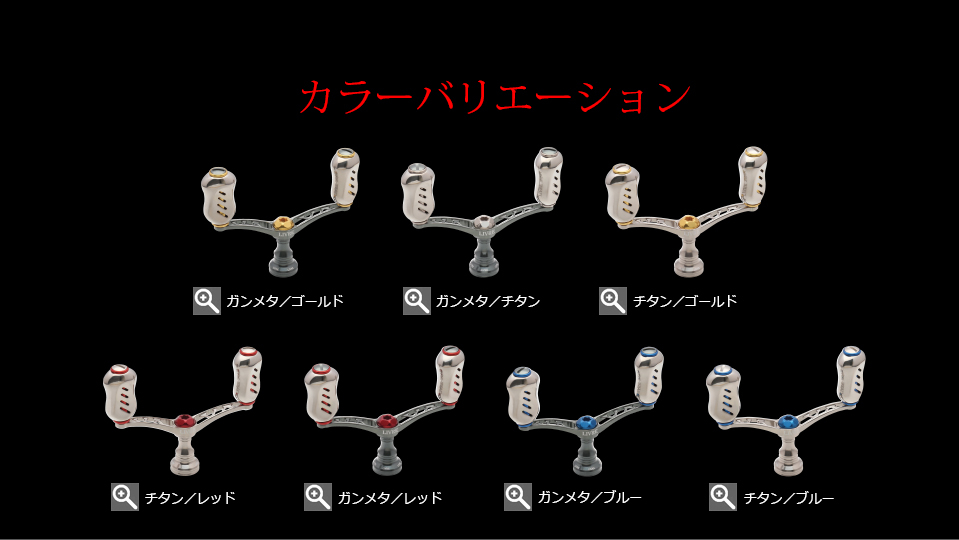 カラーバリエーション

ガンメタ／ゴールド

ガンメタ／チタン

チタン／ゴールド

チタン／レッド

ガンメタ／レッド

ガンメタ／ブルー

チタン／ブルー