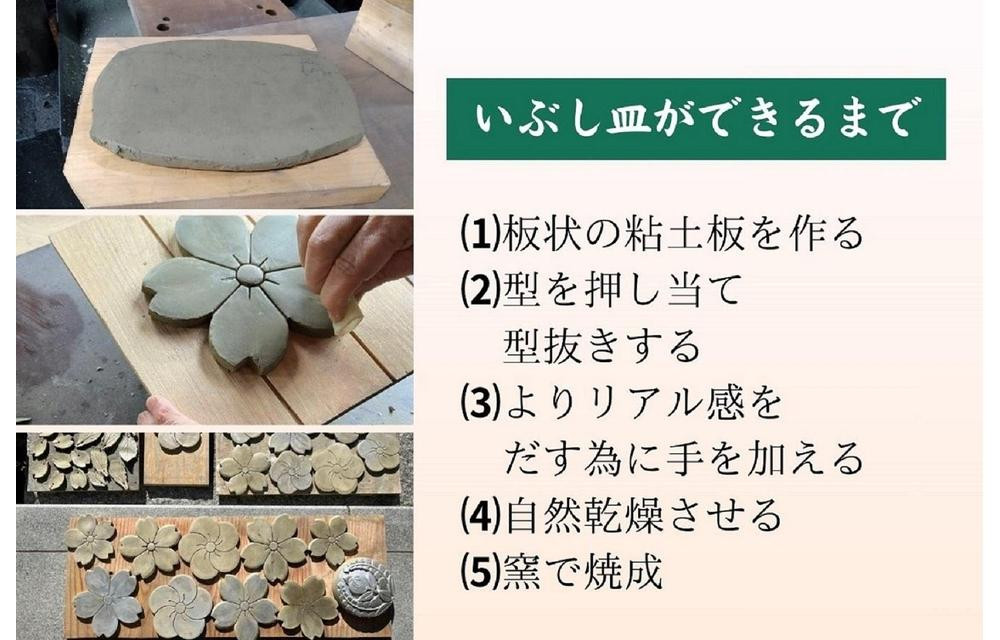 いぶし皿ができるまで

(1)板状の粘土板を作る
(2)型を押し当て
型抜きする
(3)よりリアル感を
だす為に手を加える
(4)自然乾燥させる
(5)窯で焼成