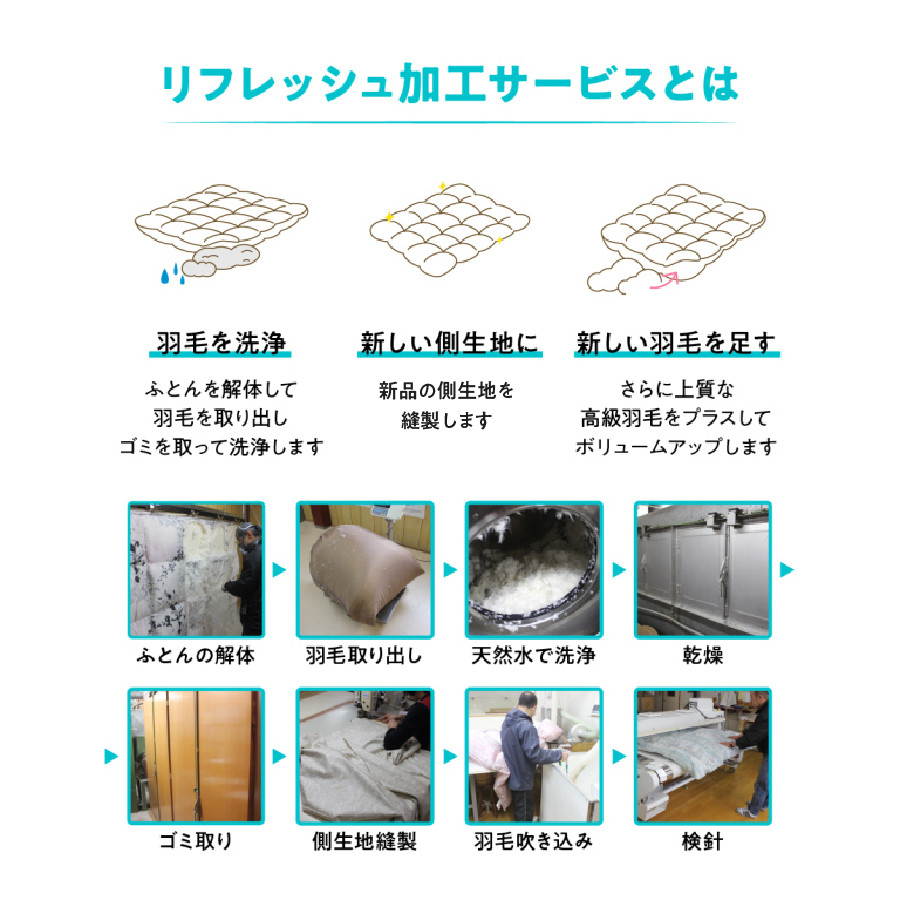 リフレッシュ加工サービスとは

羽毛を洗浄

ふとんを解体して
羽毛を取り出し
ゴミを取って洗浄します

新しい側生地に

新品の側生地を
縫製します

新しい羽毛を足す

さらに上質な
高級羽毛をプラスして
ボリュームアップします

ふとんの解体

羽毛取り出し

天然水で洗浄

乾燥

ゴミ取り

側生地縫製

羽毛吹き込み

検針