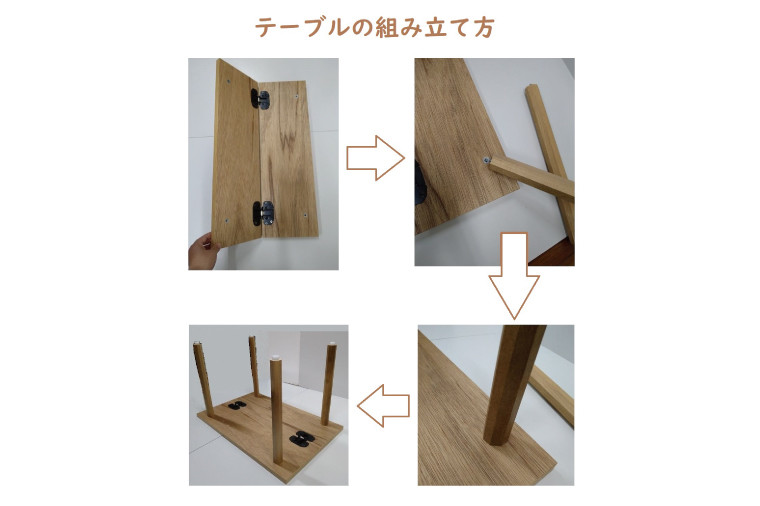 テーブルの組み立て方